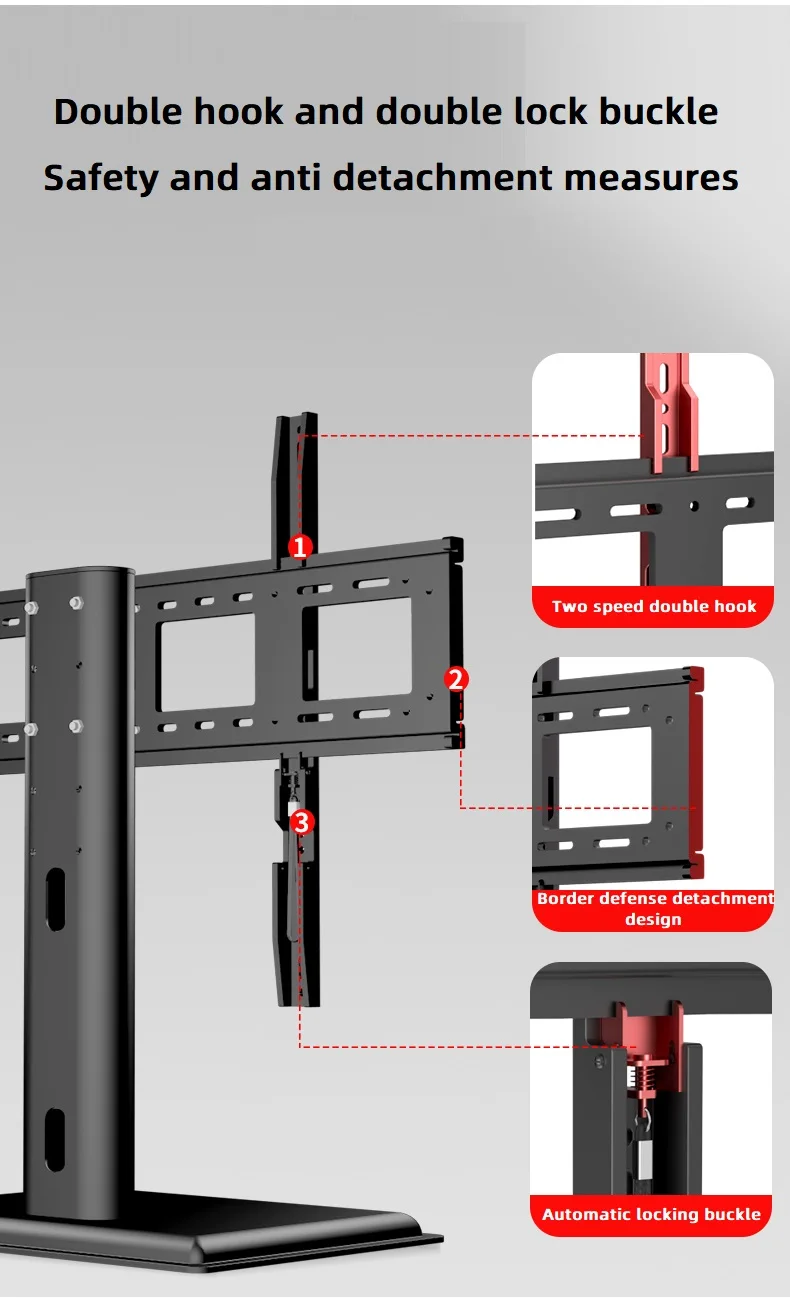 Double hook and double lock buckle
Safety and anti detachment measures

1
2
3

Two speed double hook

Border defense detachment design

Automatic locking buckle