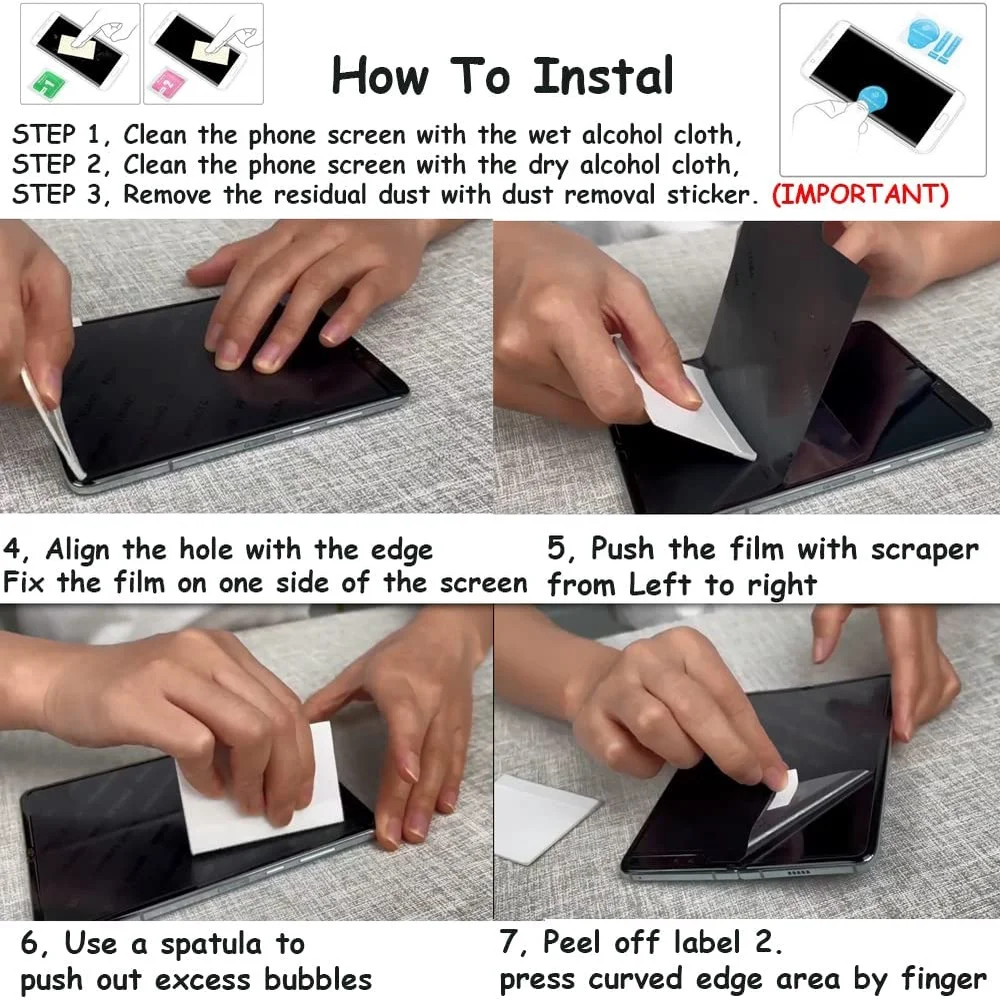 How To Instal

STEP 1, Clean the phone screen with the wet alcohol cloth,
STEP 2, Clean the phone screen with the dry alcohol cloth,
STEP 3, Remove the residual dust with dust removal sticker. (IMPORTANT)

4, Align the hole with the edge
Fix the film on one side of the screen

5, Push the film with scraper
from Left to right

6, Use a spatula to
push out excess bubbles

7, Peel off label 2.
press curved edge area by finger