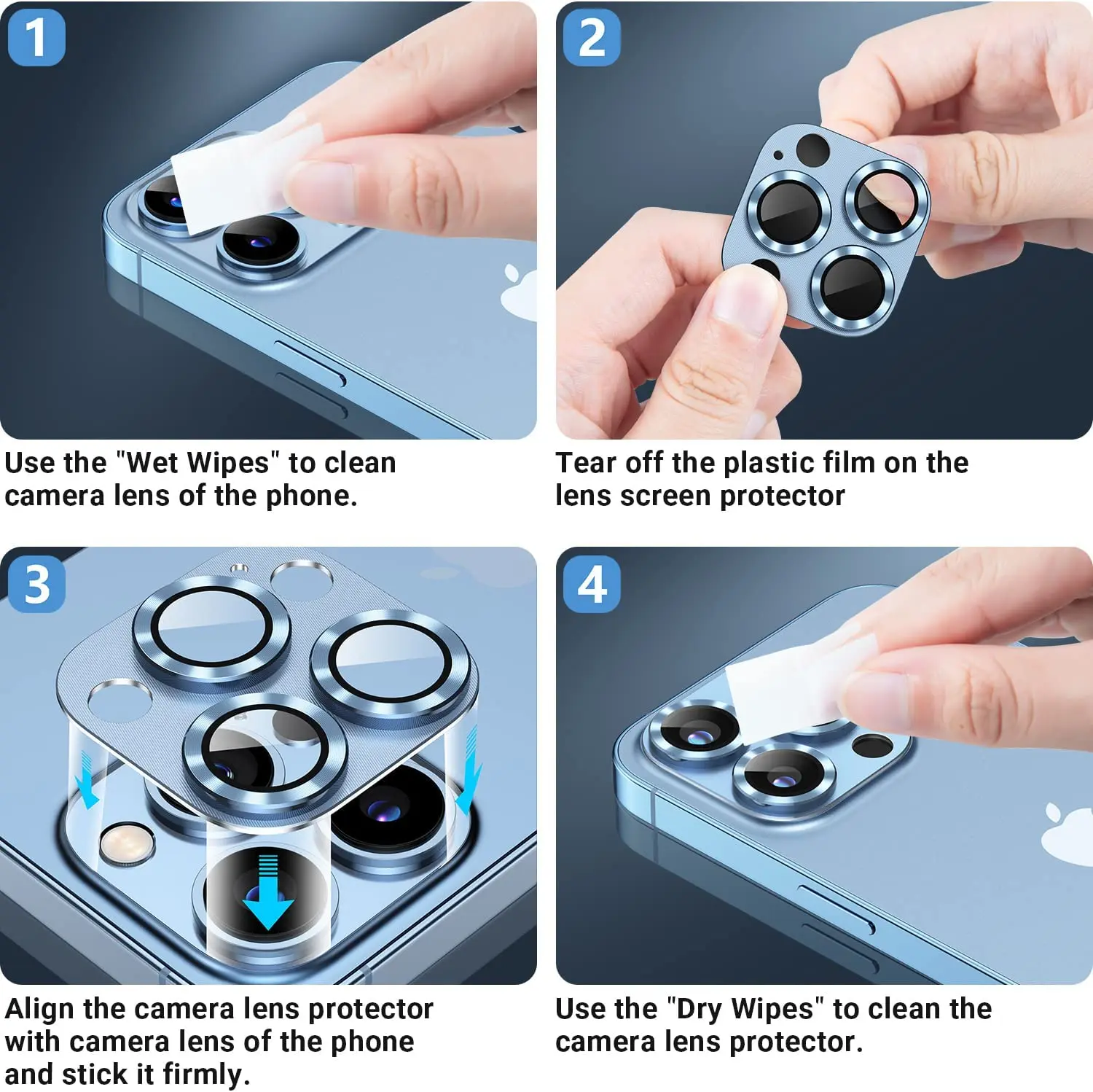 1

Use the "Wet Wipes" to clean camera lens of the phone.

2

Tear off the plastic film on the lens screen protector

3

Align the camera lens protector with camera lens of the phone and stick it firmly.

4

Use the "Dry Wipes" to clean the camera lens protector.