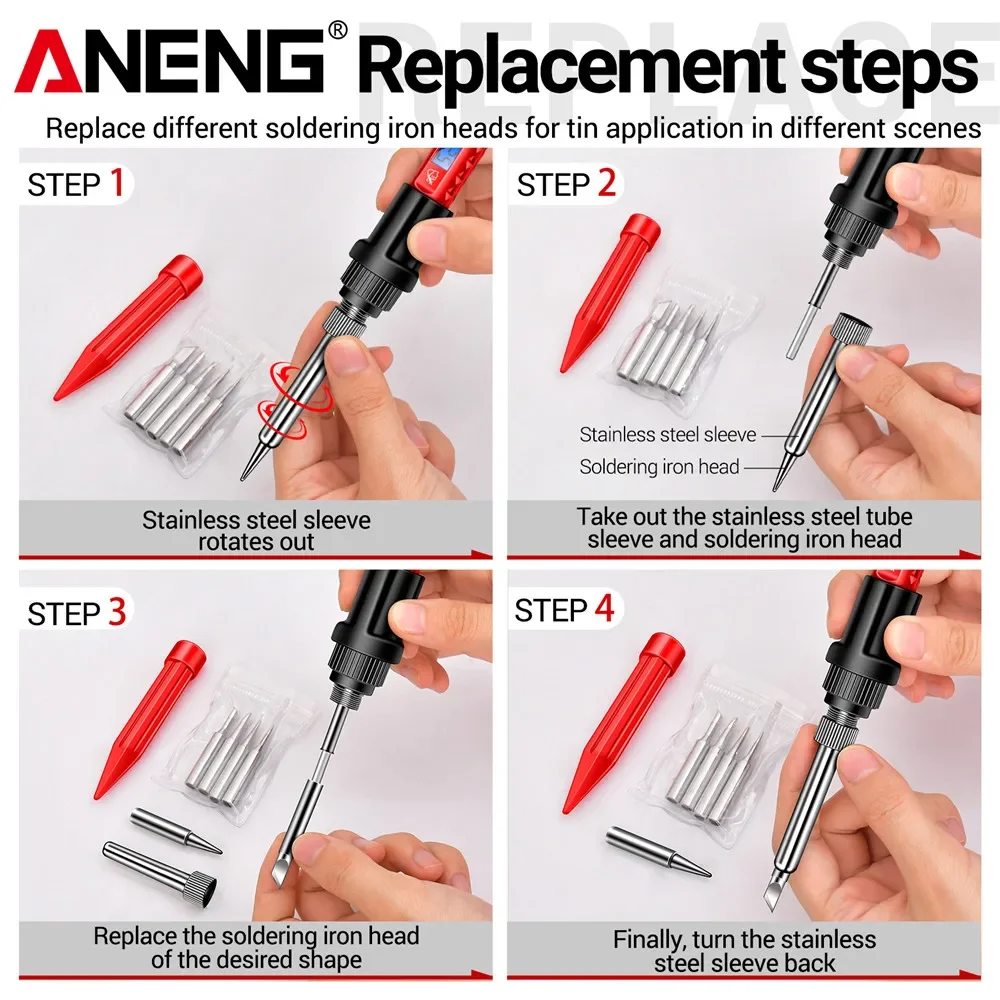 ANENG® Replacement steps

REPLACE

Replace different soldering iron heads for tin application in different scenes

STEP 1

Stainless steel sleeve rotates out

STEP 2

Stainless steel sleeve

Soldering iron head

Take out the stainless steel tube sleeve and soldering iron head

STEP 3

Replace the soldering iron head of the desired shape

STEP 4

Finally, turn the stainless steel sleeve back