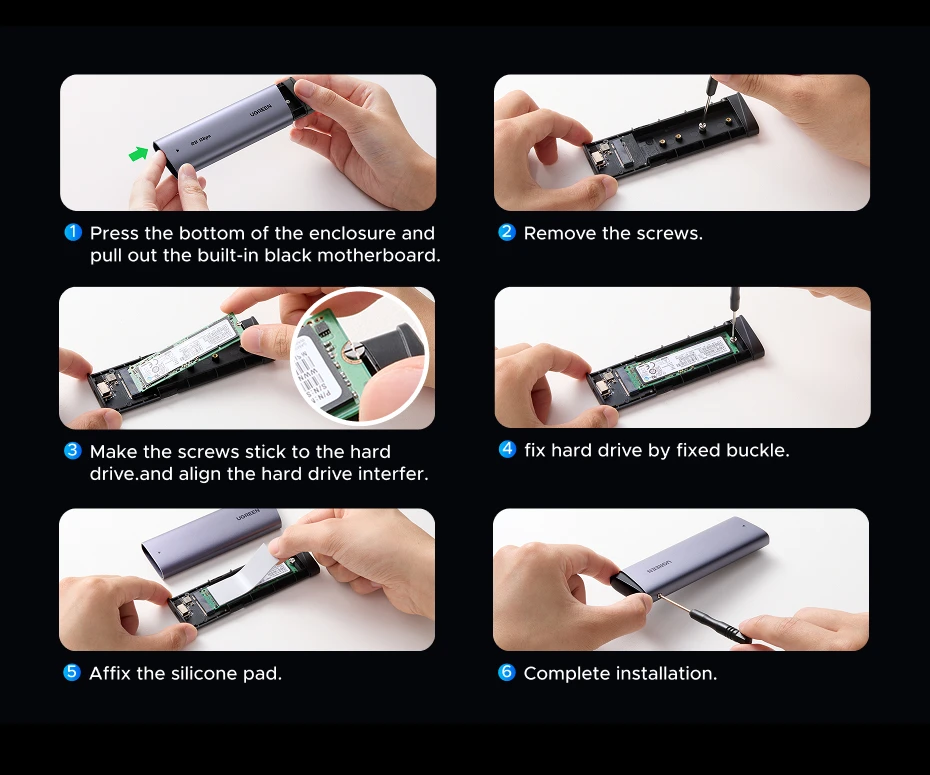 UGREEN

1 Press the bottom of the enclosure and pull out the built-in black motherboard.

2 Remove the screws.

3 Make the screws stick to the hard drive.and align the hard drive interfer.

4 fix hard drive by fixed buckle.

UGREEN

5 Affix the silicone pad.

UGREEN

6 Complete installation.