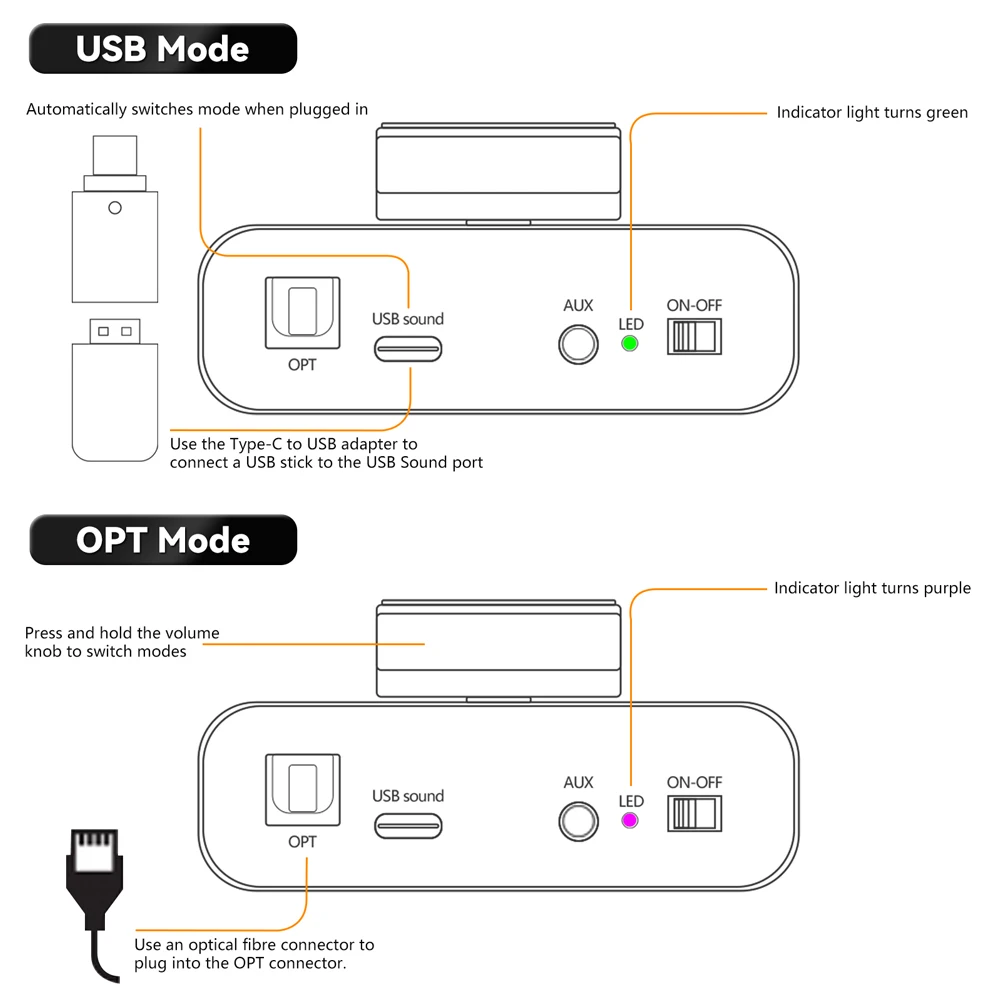 USB Mode

Automatically switches mode when plugged in

Indicator light turns green

OPT

USB sound

AUX

LED

ON-OFF

Use the Type-C to USB adapter to connect a USB stick to the USB Sound port

OPT Mode

Indicator light turns purple

Press and hold the volume knob to switch modes

OPT

USB sound

AUX

LED

ON-OFF

Use an optical fibre connector to plug into the OPT connector.