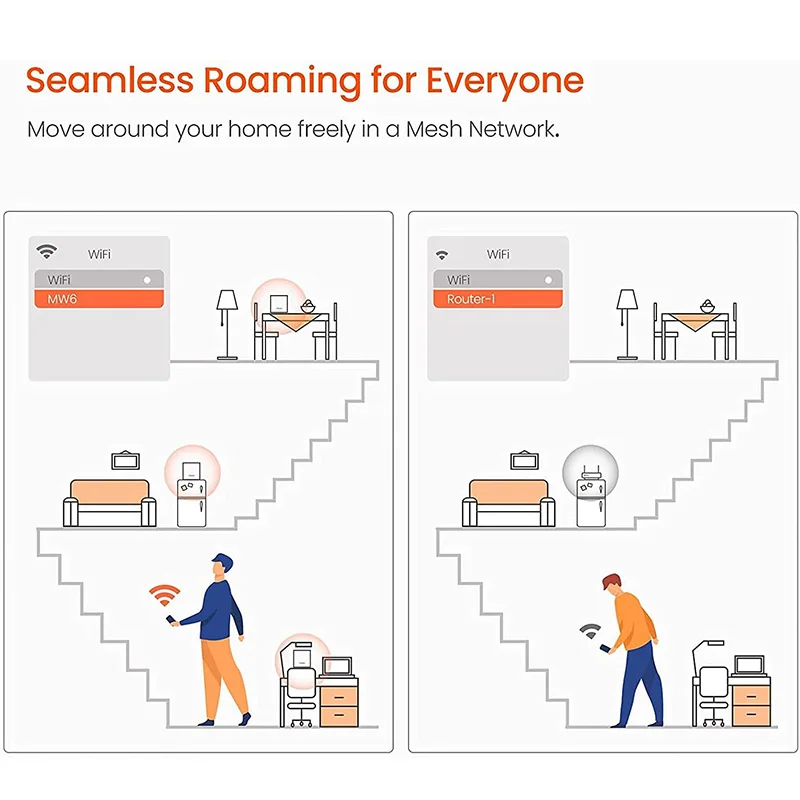 Seamless Roaming for Everyone

Move around your home freely in a Mesh Network.

WiFi

WiFi

MW6

WiFi

WiFi

Router-1