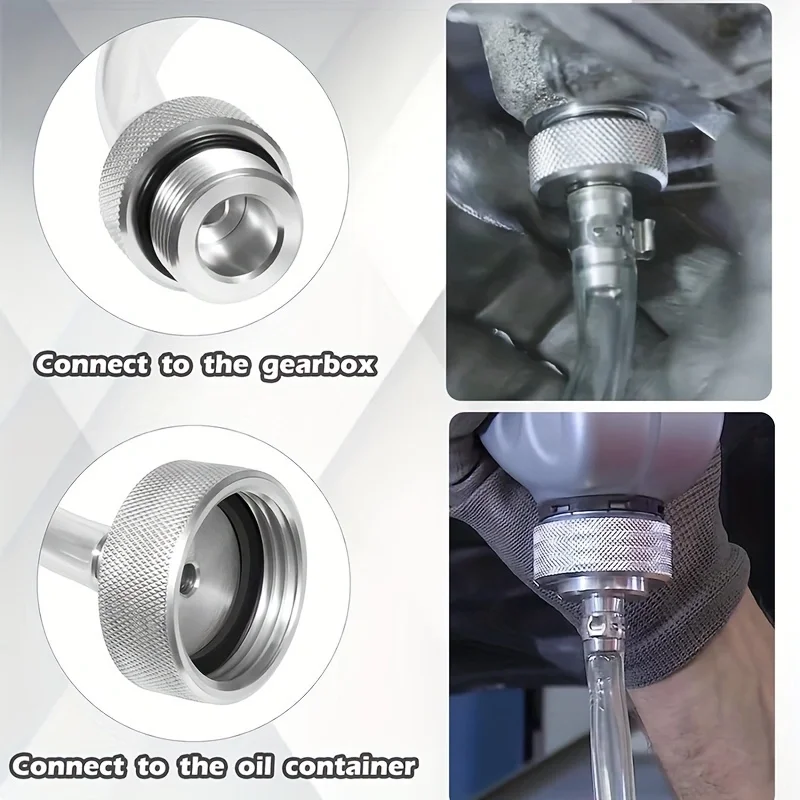 Connect to the gearbox

Connect to the oil container