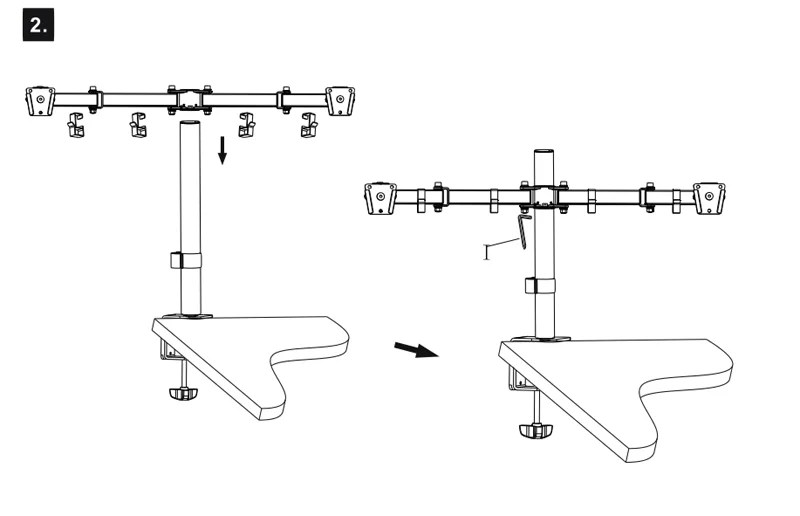 2.

I