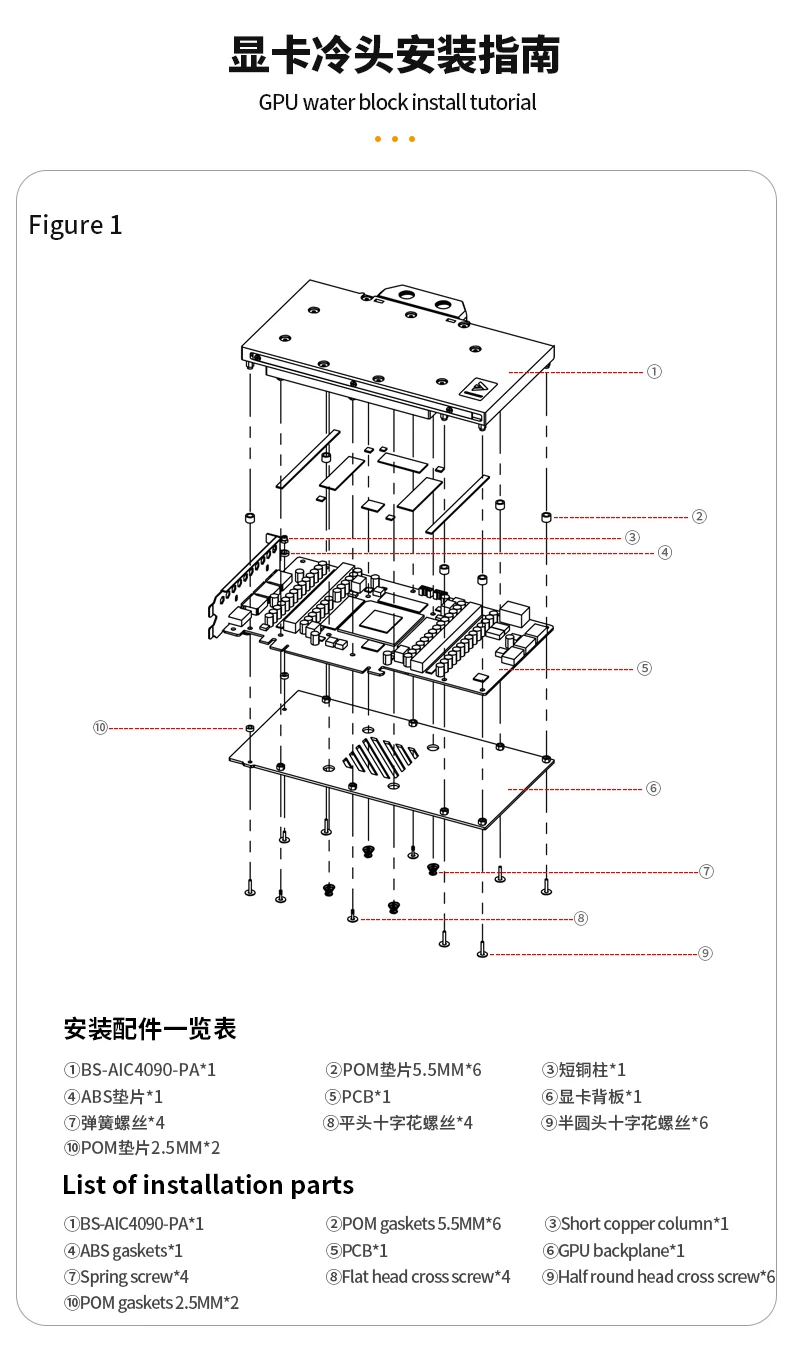 显卡冷头安装指南

GPU water block install tutorial

Figure 1

①

②

③

④

⑤

⑩

⑥

⑦

⑧

⑨

安装配件一览表

①BS-AIC4090-PA*1
②POM垫片5.5MM*6
③短铜柱*1
④ABS垫片*1
⑤PCB*1
⑥显卡背板*1
⑦弹簧螺丝*4
⑧平头十字花螺丝*4
⑨半圆头十字花螺丝*6
⑩POM垫片2.5MM*2

List of installation parts

①BS-AIC4090-PA*1
②POM gaskets 5.5MM*6
③Short copper column*1
④ABS gaskets*1
⑤PCB*1
⑥GPU backplane*1
⑦Spring screw*4
⑧Flat head cross screw*4
⑨Half round head cross screw*6
⑩POM gaskets 2.5MM*2