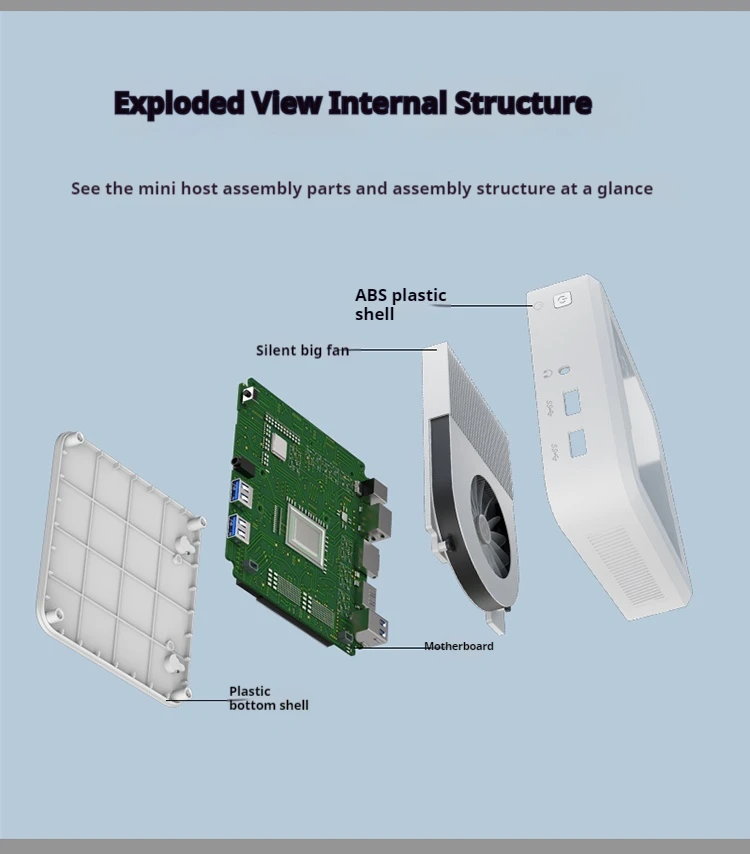 Exploded View Internal Structure

See the mini host assembly parts and assembly structure at a glance

ABS plastic shell

Silent big fan

Motherboard

Plastic bottom shell