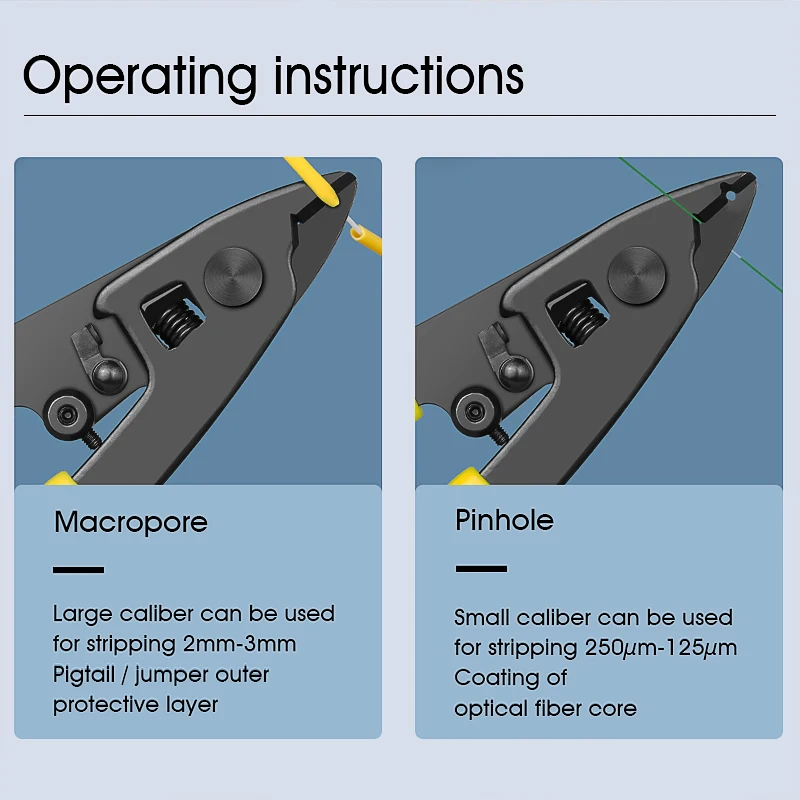 Operating instructions

Macropore

Large caliber can be used for stripping 2mm-3mm Pigtail / jumper outer protective layer

Pinhole

Small caliber can be used for stripping 250μm-125μm Coating of optical fiber core