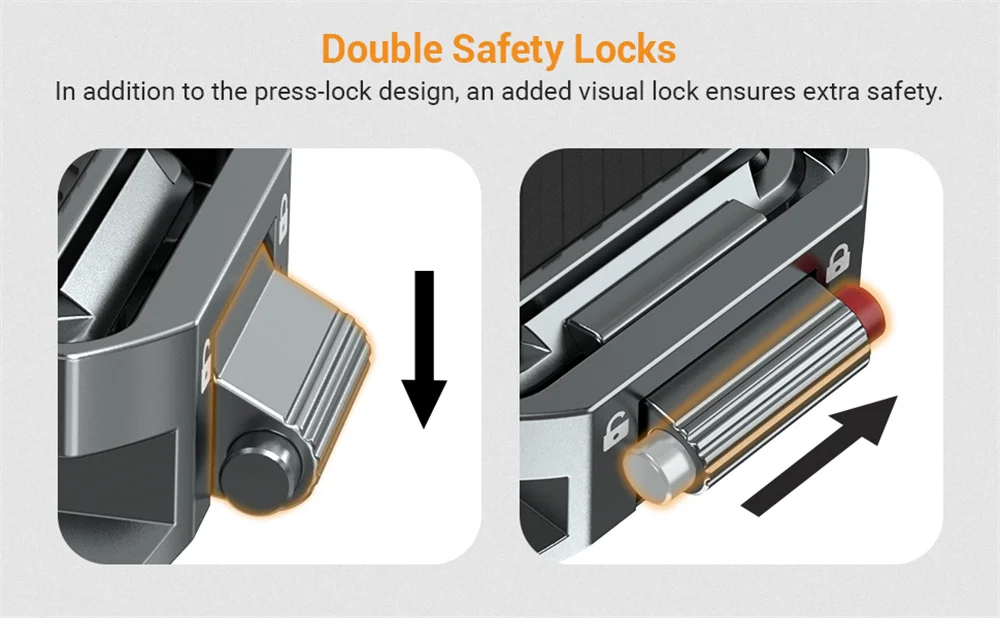 Double Safety Locks

In addition to the press-lock design, an added visual lock ensures extra safety.