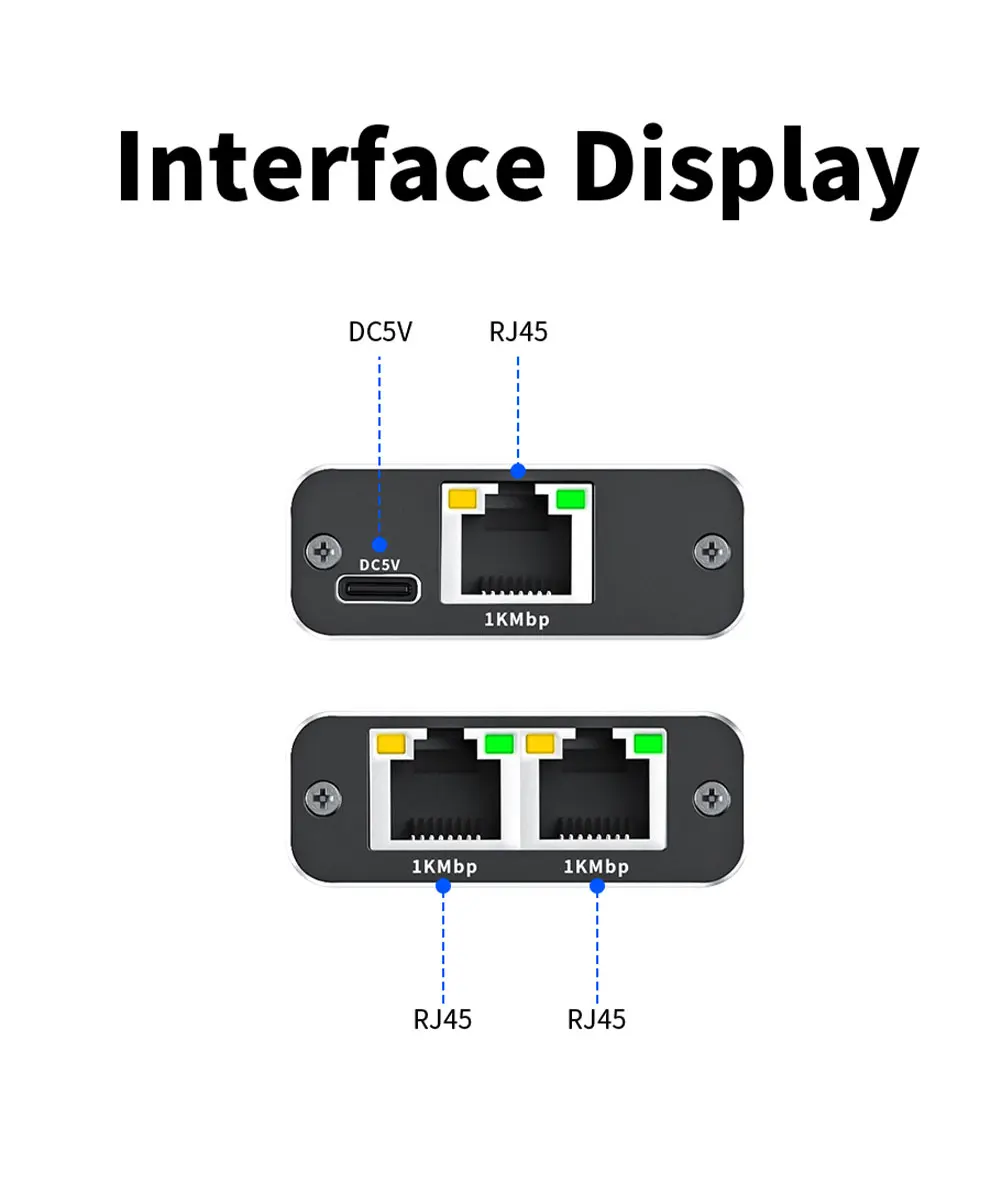 Interface Display

DC5V

RJ45

DC5V

1KMbp

1KMbp

1KMbp

RJ45

RJ45