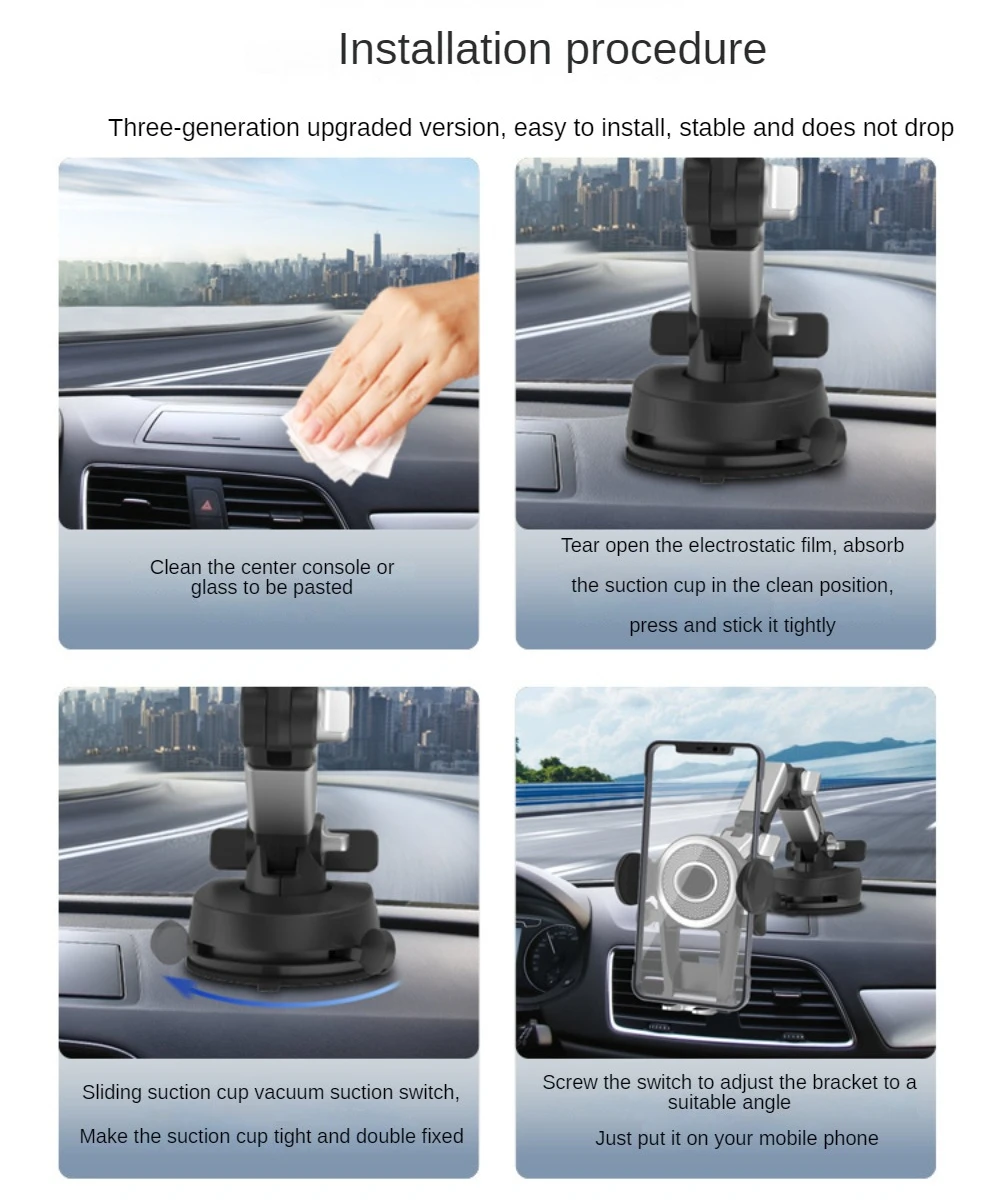 Installation procedure

Three-generation upgraded version, easy to install, stable and does not drop

Clean the center console or glass to be pasted

Tear open the electrostatic film, absorb

the suction cup in the clean position,

press and stick it tightly

Sliding suction cup vacuum suction switch,

Make the suction cup tight and double fixed

Screw the switch to adjust the bracket to a suitable angle

Just put it on your mobile phone