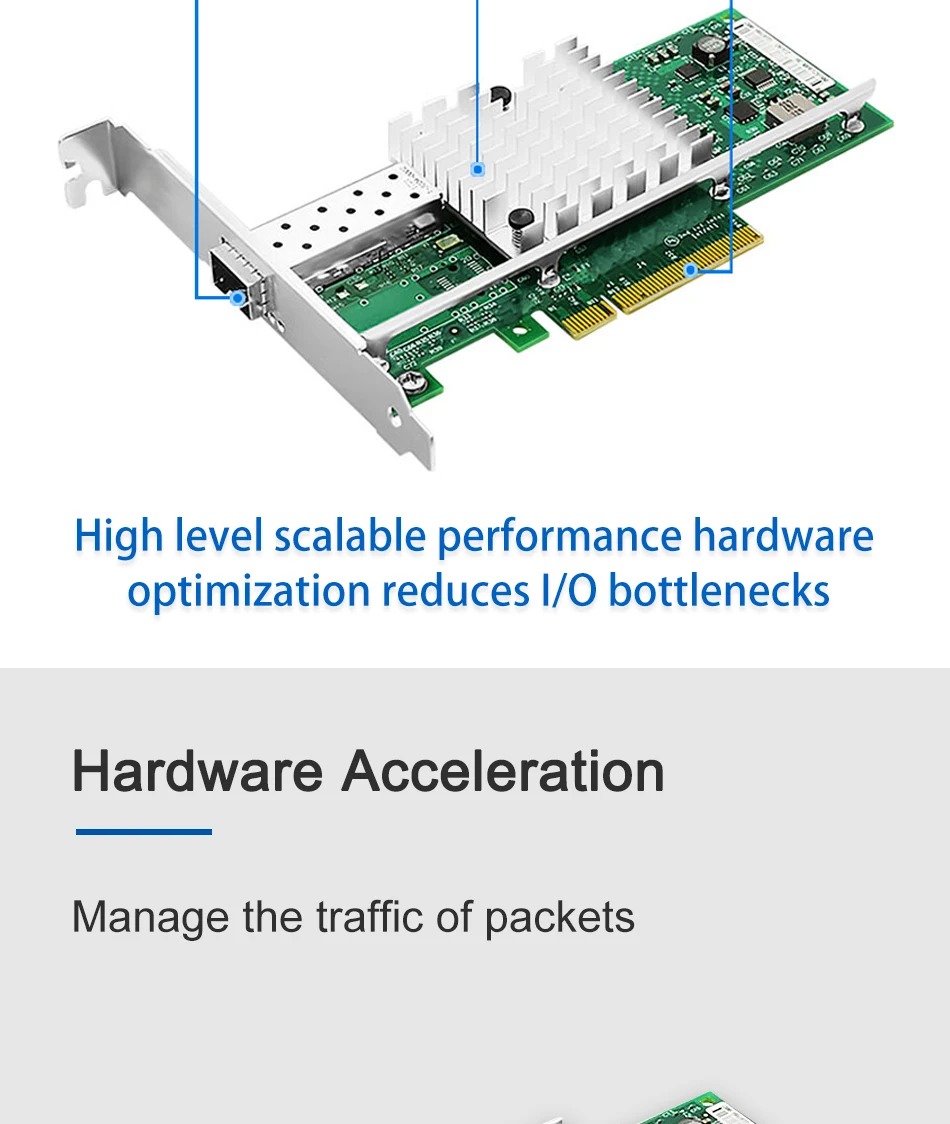 High level scalable performance hardware optimization reduces I/O bottlenecks

Hardware Acceleration

Manage the traffic of packets