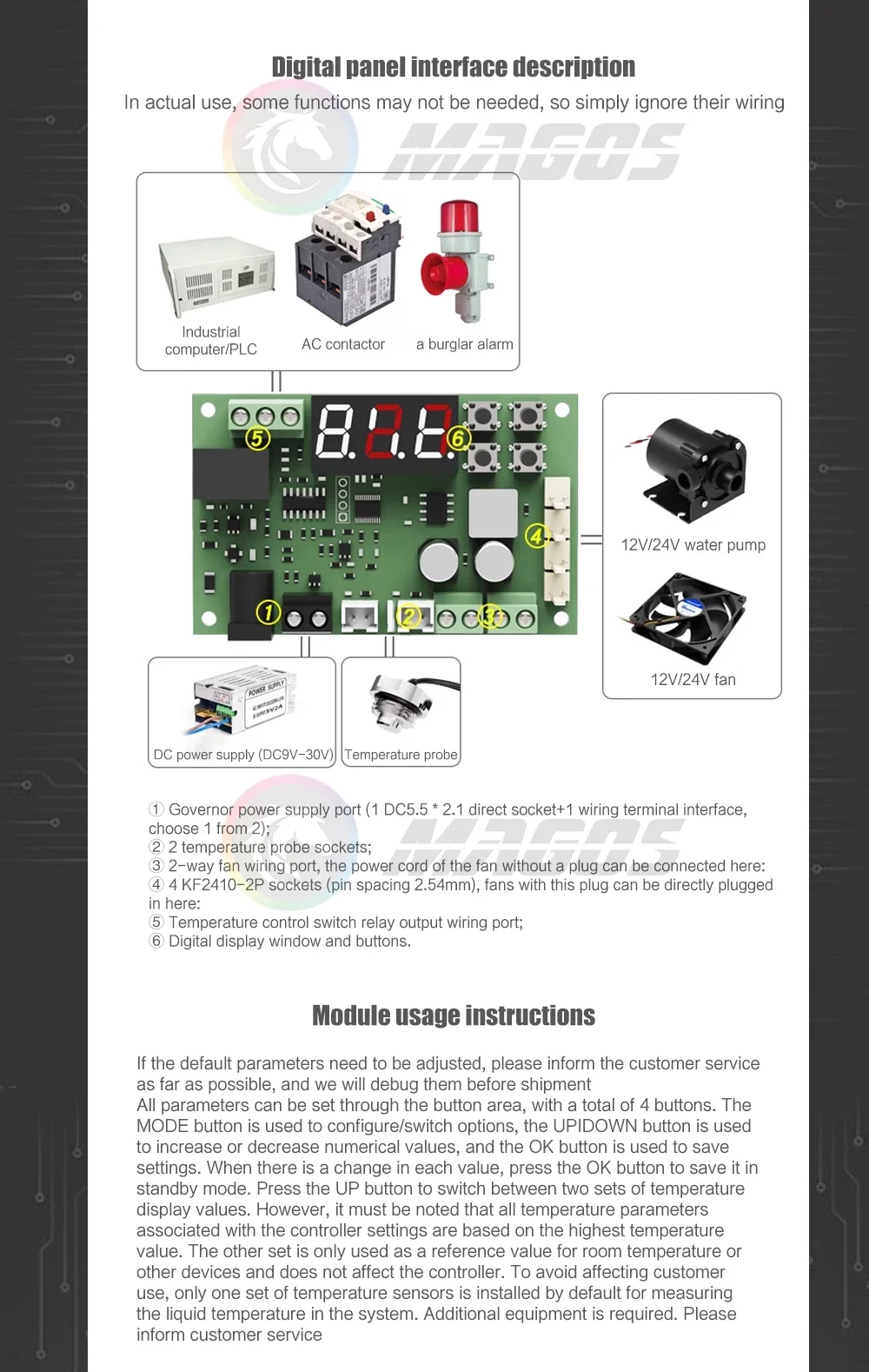 Digital panel interface description

In actual use, some functions may not be needed, so simply ignore their wiring

MAGOS

Industrial computer/PLC

AC contactor

a burglar alarm

⑤

⑥

④

①

②

③

12V/24V water pump

12V/24V fan

POWER SUPPLY

DC power supply (DC9V-30V)

Temperature probe

① Governor power supply port (1 DC5.5 * 2.1 direct socket+1 wiring terminal interface, choose 1 from 2);
② 2 temperature probe sockets;
③ 2-way fan wiring port, the power cord of the fan without a plug can be connected here:
④ 4 KF2410-2P sockets (pin spacing 2.54mm), fans with this plug can be directly plugged in here:
⑤ Temperature control switch relay output wiring port;
⑥ Digital display window and buttons.

MAGOS

Module usage instructions

If the default parameters need to be adjusted, please inform the customer service as far as possible, and we will debug them before shipment
All parameters can be set through the button area, with a total of 4 buttons. The MODE button is used to configure/switch options, the UPIDOWN button is used to increase or decrease numerical values, and the OK button is used to save settings. When there is a change in each value, press the OK button to save it in standby mode. Press the UP button to switch between two sets of temperature display values. However, it must be noted that all temperature parameters associated with the controller settings are based on the highest temperature value. The other set is only used as a reference value for room temperature or other devices and does not affect the controller. To avoid affecting customer use, only one set of temperature sensors is installed by default for measuring the liquid temperature in the system. Additional equipment is required. Please inform customer service