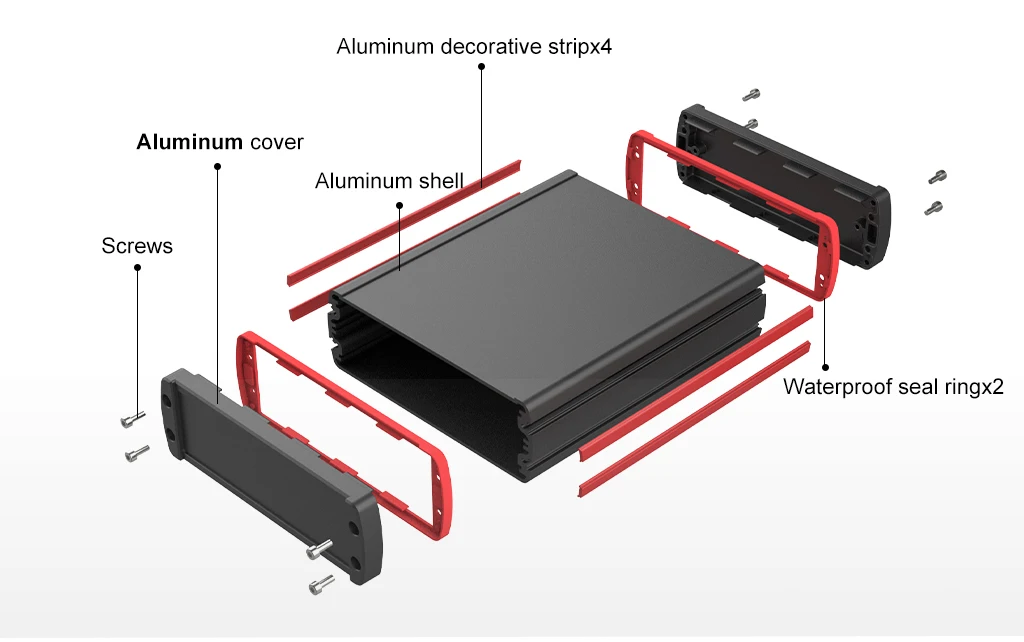 Aluminum decorative stripx4

Aluminum cover

Aluminum shell

Screws

Waterproof seal ringx2