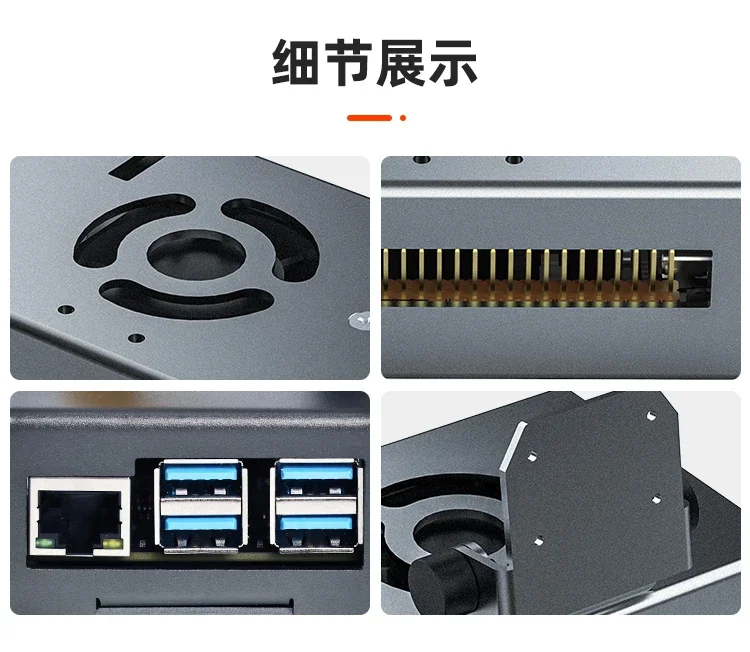 细节展示