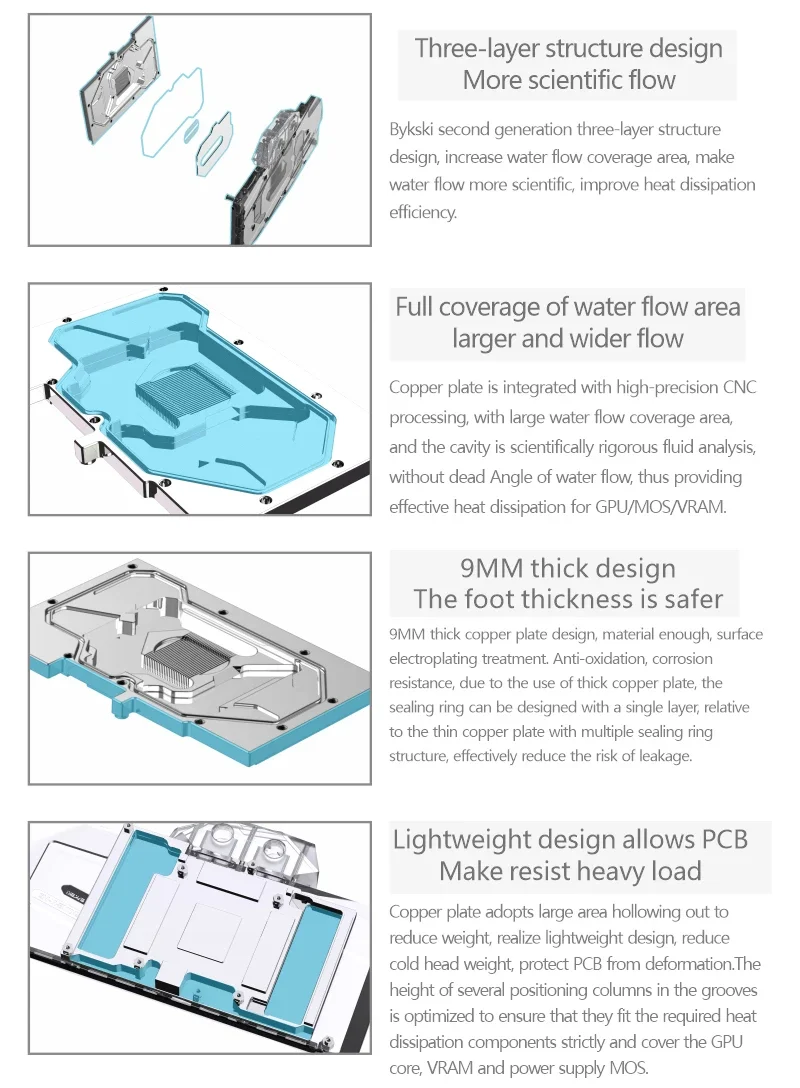 Three-layer structure design
More scientific flow

Bykski second generation three-layer structure design, increase water flow coverage area, make water flow more scientific, improve heat dissipation efficiency.

Full coverage of water flow area
larger and wider flow

Copper plate is integrated with high-precision CNC processing, with large water flow coverage area, and the cavity is scientifically rigorous fluid analysis, without dead Angle of water flow, thus providing effective heat dissipation for GPU/MOS/VRAM.

9MM thick design
The foot thickness is safer

9MM thick copper plate design, material enough, surface electroplating treatment. Anti-oxidation, corrosion resistance, due to the use of thick copper plate, the sealing ring can be designed with a single layer, relative to the thin copper plate with multiple sealing ring structure, effectively reduce the risk of leakage.

Lightweight design allows PCB
Make resist heavy load

Copper plate adopts large area hollowing out to reduce weight, realize lightweight design, reduce cold head weight, protect PCB from deformation.The height of several positioning columns in the grooves is optimized to ensure that they fit the required heat dissipation components strictly and cover the GPU core, VRAM and power supply MOS.