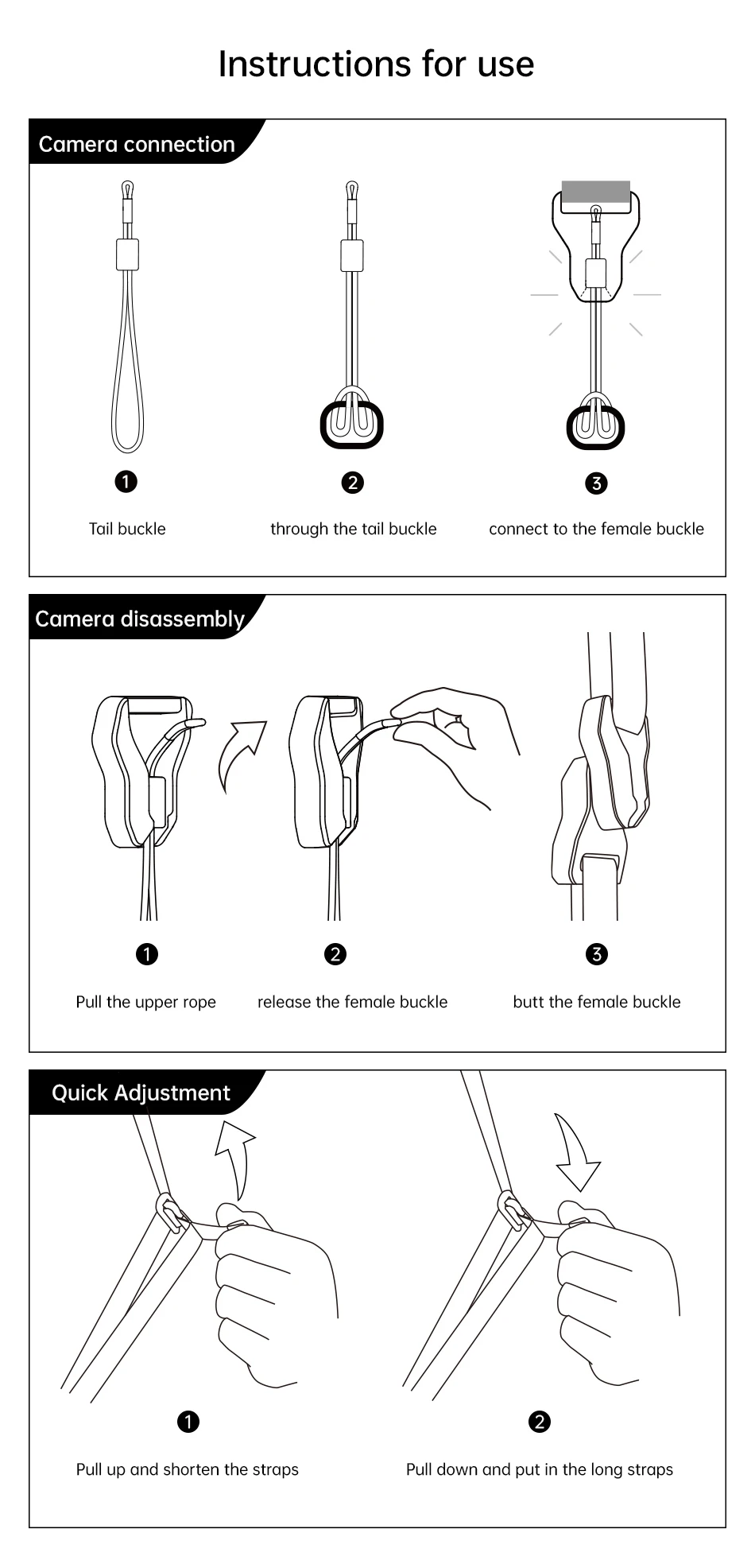 Instructions for use

Camera connection

1
Tail buckle

2
through the tail buckle

3
connect to the female buckle

Camera disassembly

1
Pull the upper rope

2
release the female buckle

3
butt the female buckle

Quick Adjustment

1
Pull up and shorten the straps

2
Pull down and put in the long straps