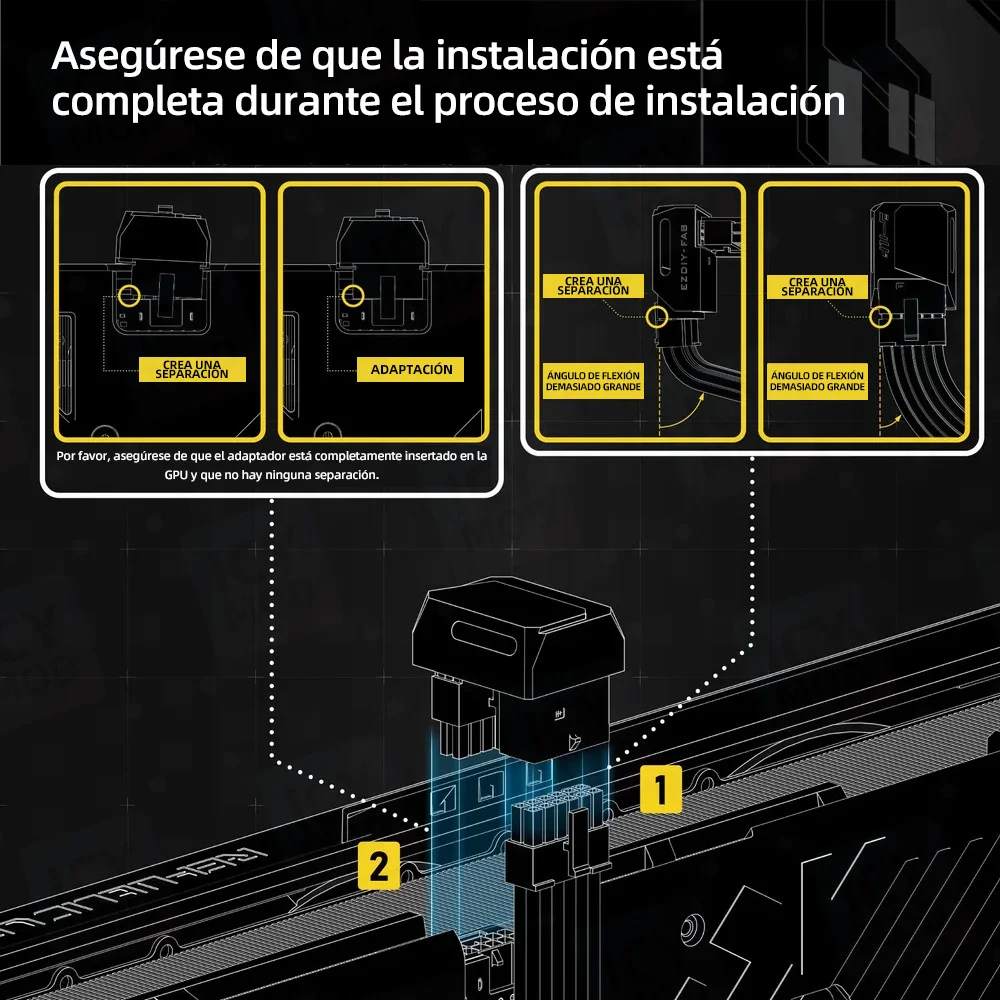 Asegúrese de que la instalación está completa durante el proceso de instalación

CREA UNA SEPARACIÓN

ADAPTACIÓN

Por favor, asegúrese de que el adaptador está completamente insertado en la GPU y que no hay ninguna separación.

EZDIY-FAB

CREA UNA SEPARACIÓN

ÁNGULO DE FLEXIÓN DEMASIADO GRANDE

CREA UNA SEPARACIÓN

ÁNGULO DE FLEXIÓN DEMASIADO GRANDE

1

2