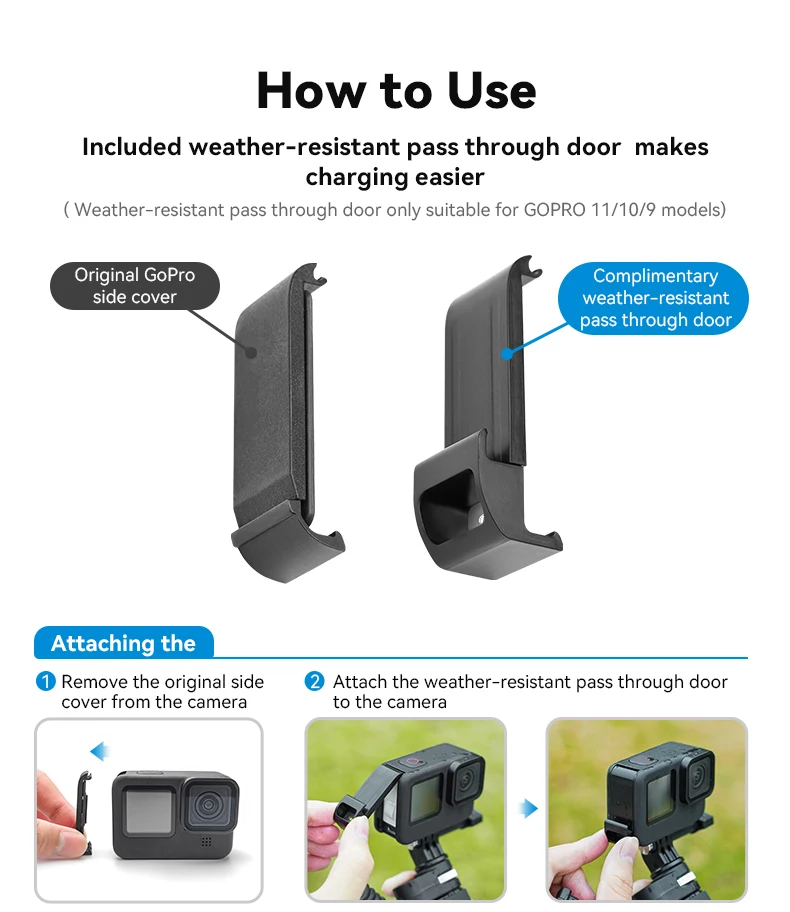 How to Use

Included weather-resistant pass through door makes charging easier

( Weather-resistant pass through door only suitable for GOPRO 11/10/9 models)

Original GoPro side cover

Complimentary weather-resistant pass through door

Attaching the

1 Remove the original side cover from the camera

2 Attach the weather-resistant pass through door to the camera