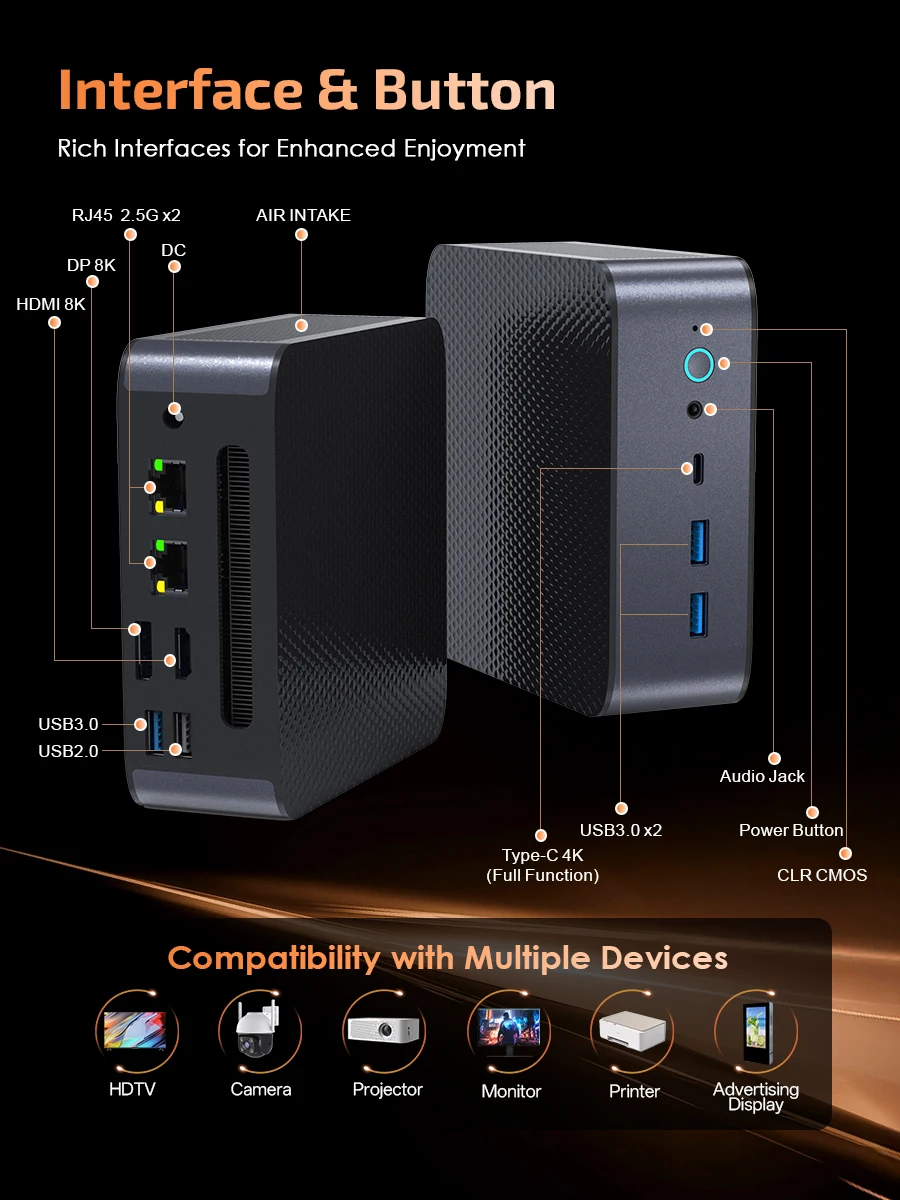 Interface & Button

Rich Interfaces for Enhanced Enjoyment

RJ45 2.5G x2
AIR INTAKE
DC
DP 8K
HDMI 8K
USB3.0
USB2.0

Audio Jack
USB3.0 x2
Power Button
Type-C 4K (Full Function)
CLR CMOS

Compatibility with Multiple Devices

HDTV
Camera
Projector
Monitor
Printer
Advertising Display