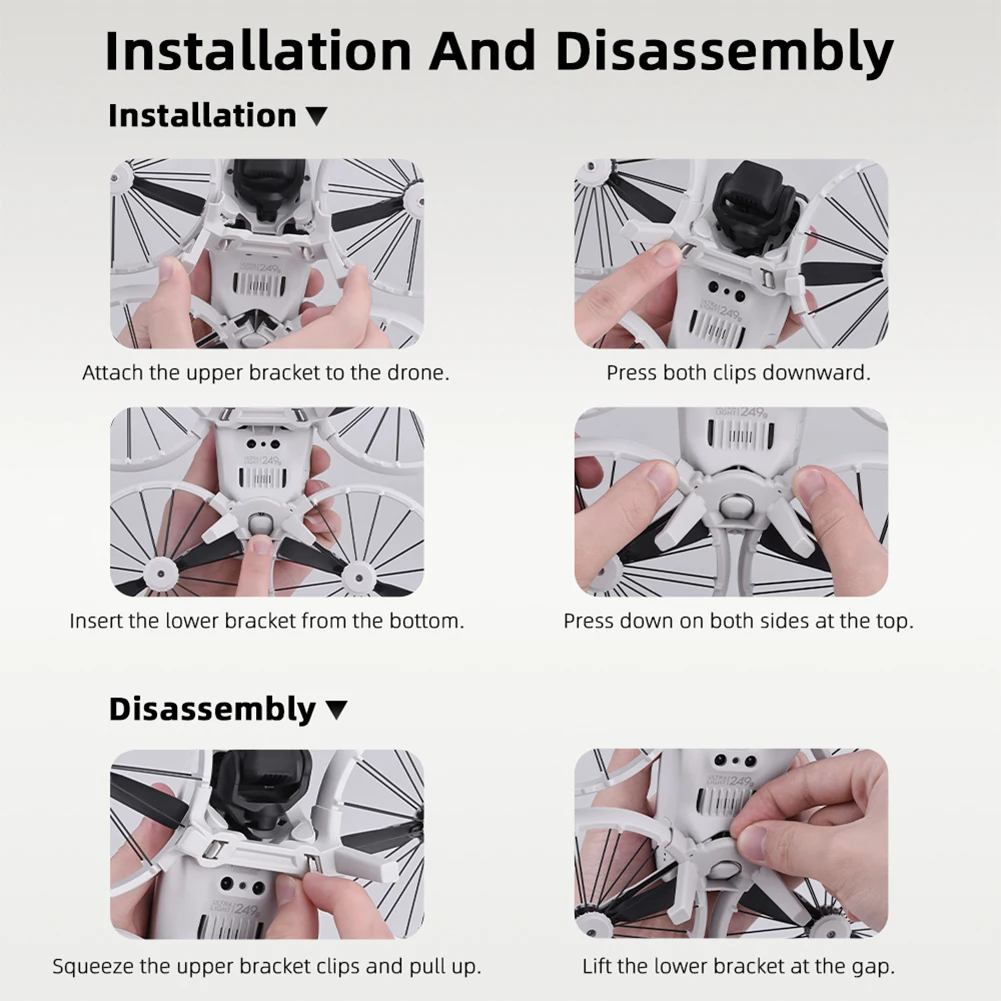 Installation And Disassembly

Installation ▼

Attach the upper bracket to the drone.

Press both clips downward.

Insert the lower bracket from the bottom.

Press down on both sides at the top.

Disassembly ▼

Squeeze the upper bracket clips and pull up.

Lift the lower bracket at the gap.