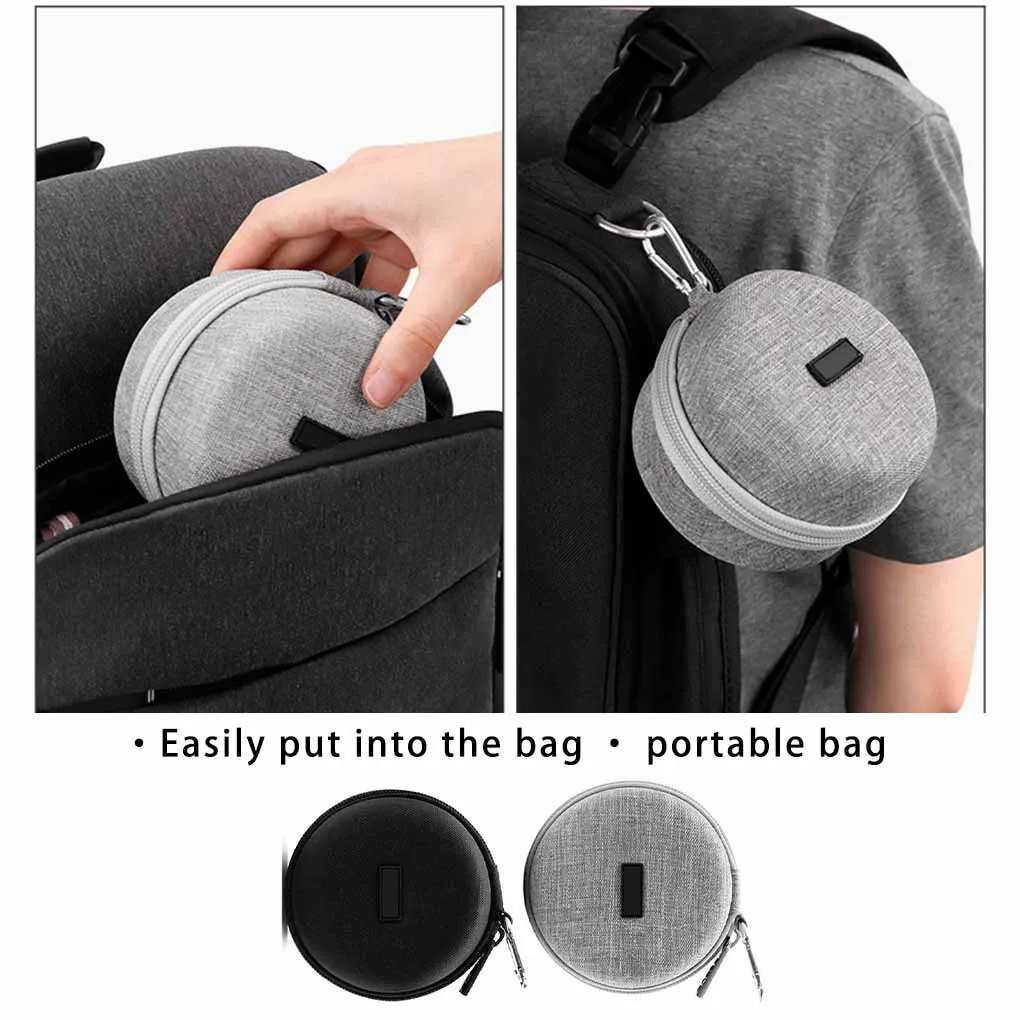 ・Easily put into the bag ・ portable bag