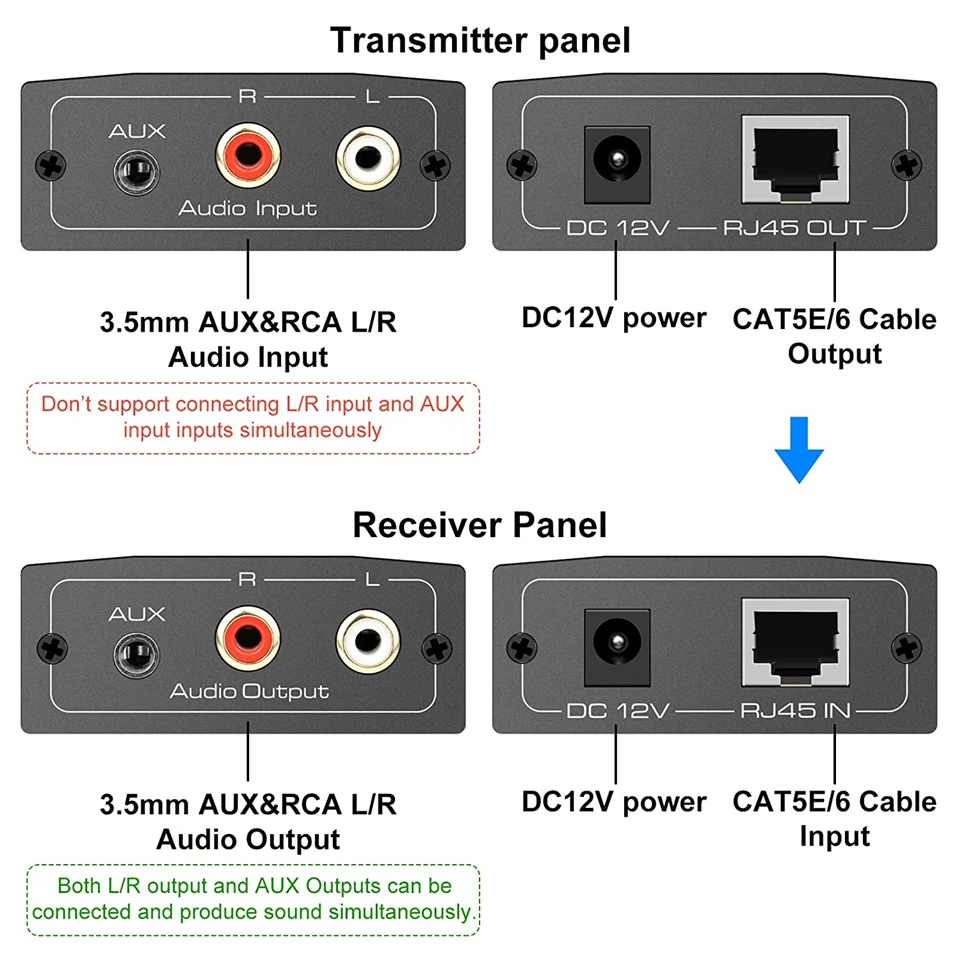 Transmitter panel

R L
AUX
Audio Input

DC 12V RJ45 OUT

3.5mm AUX&RCA L/R Audio Input

Don't support connecting L/R input and AUX input inputs simultaneously

DC12V power

CAT5E/6 Cable Output

Receiver Panel

R L
AUX
Audio Output

DC 12V RJ45 IN

3.5mm AUX&RCA L/R Audio Output

Both L/R output and AUX Outputs can be connected and produce sound simultaneously.

DC12V power

CAT5E/6 Cable Input