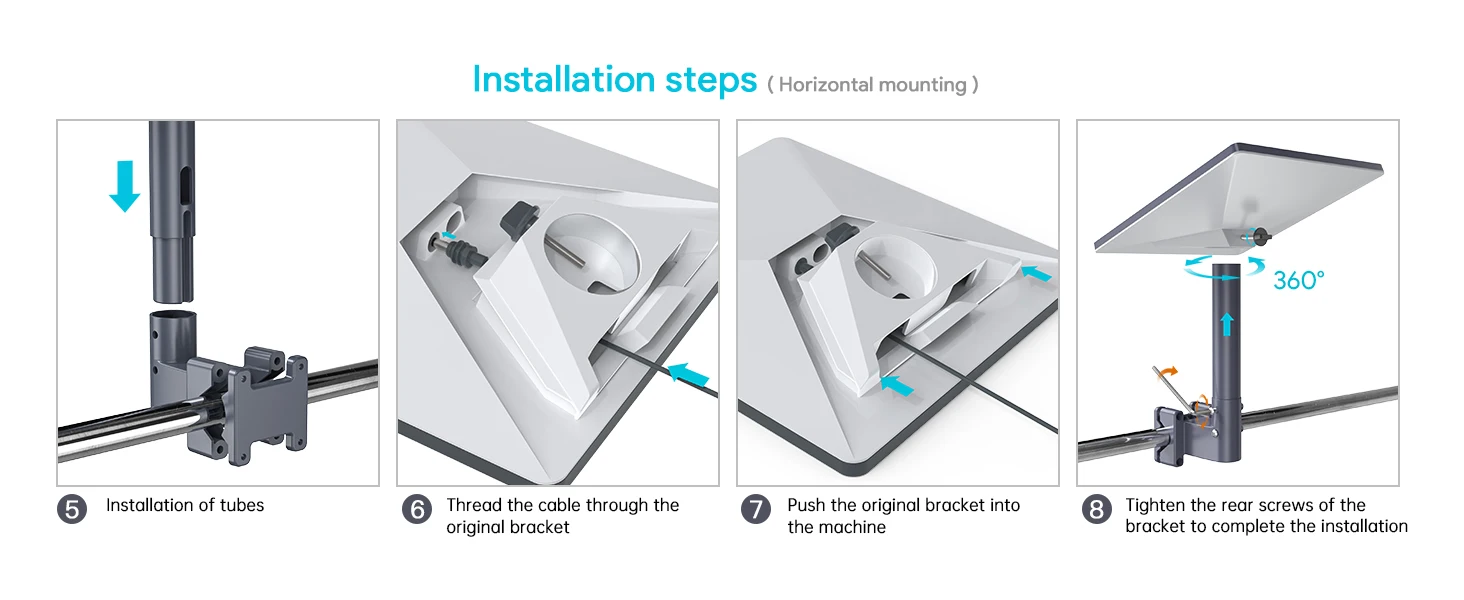 Installation steps ( Horizontal mounting )

360°

5 Installation of tubes

6 Thread the cable through the original bracket

7 Push the original bracket into the machine

8 Tighten the rear screws of the bracket to complete the installation