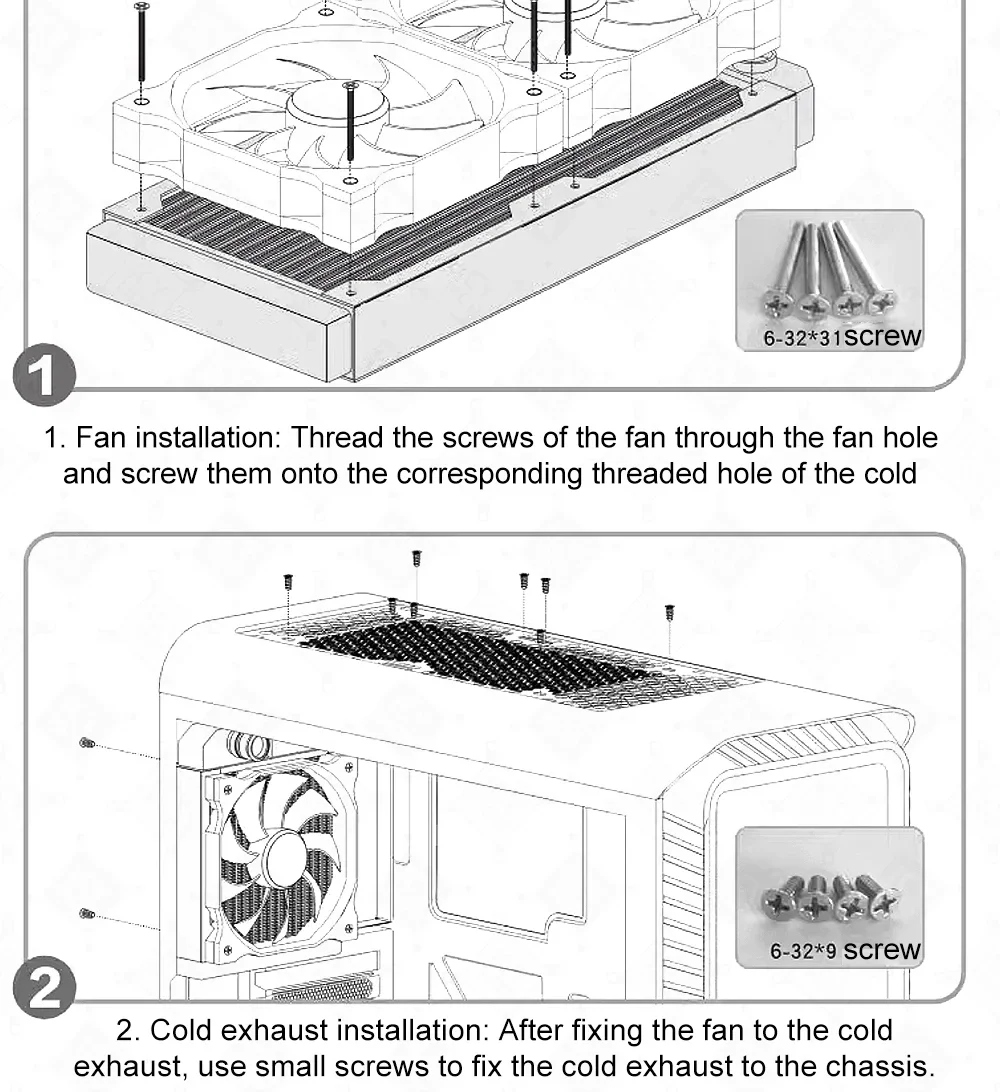 6-32*31screw

1

1. Fan installation: Thread the screws of the fan through the fan hole and screw them onto the corresponding threaded hole of the cold

6-32*9 screw

2

2. Cold exhaust installation: After fixing the fan to the cold exhaust, use small screws to fix the cold exhaust to the chassis.