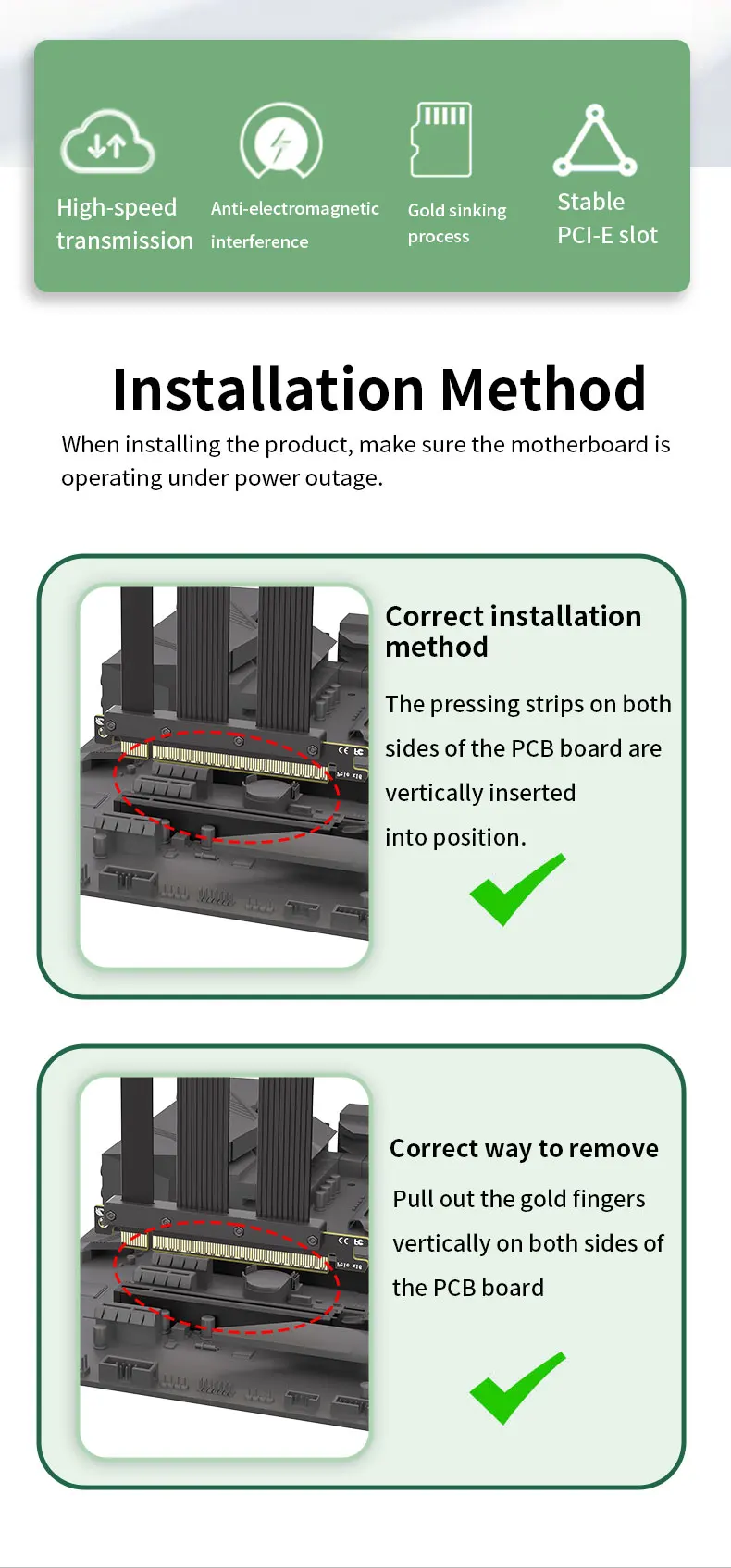 High-speed transmission

Anti-electromagnetic interference

Gold sinking process

Stable PCI-E slot

Installation Method

When installing the product, make sure the motherboard is operating under power outage.

Correct installation method

The pressing strips on both sides of the PCB board are vertically inserted into position.

Correct way to remove

Pull out the gold fingers vertically on both sides of the PCB board