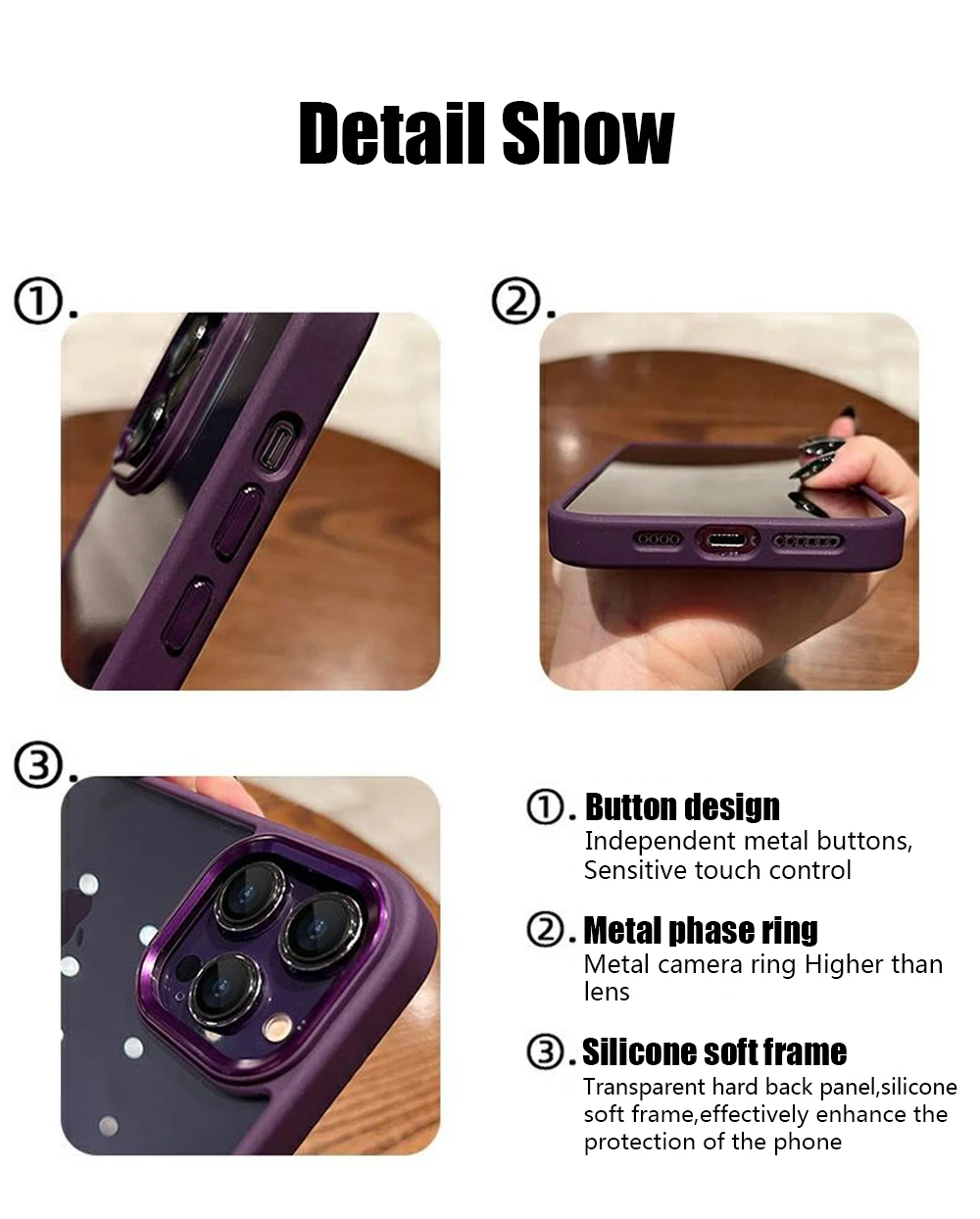 Detail Show

①.

②.

③.

①. Button design
Independent metal buttons, Sensitive touch control

②. Metal phase ring
Metal camera ring Higher than lens

③. Silicone soft frame
Transparent hard back panel,silicone soft frame,effectively enhance the protection of the phone