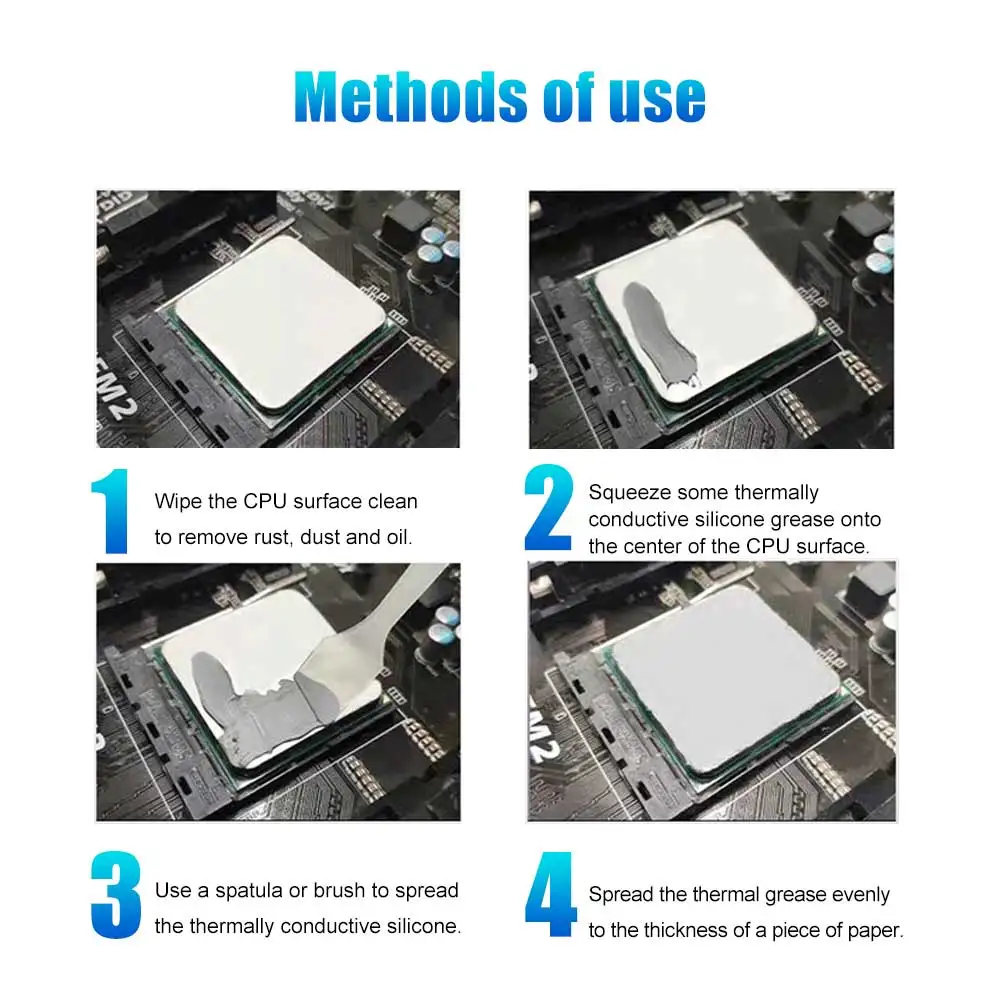 Methods of use

1 Wipe the CPU surface clean to remove rust, dust and oil.

2 Squeeze some thermally conductive silicone grease onto the center of the CPU surface.

3 Use a spatula or brush to spread the thermally conductive silicone.

4 Spread the thermal grease evenly to the thickness of a piece of paper.