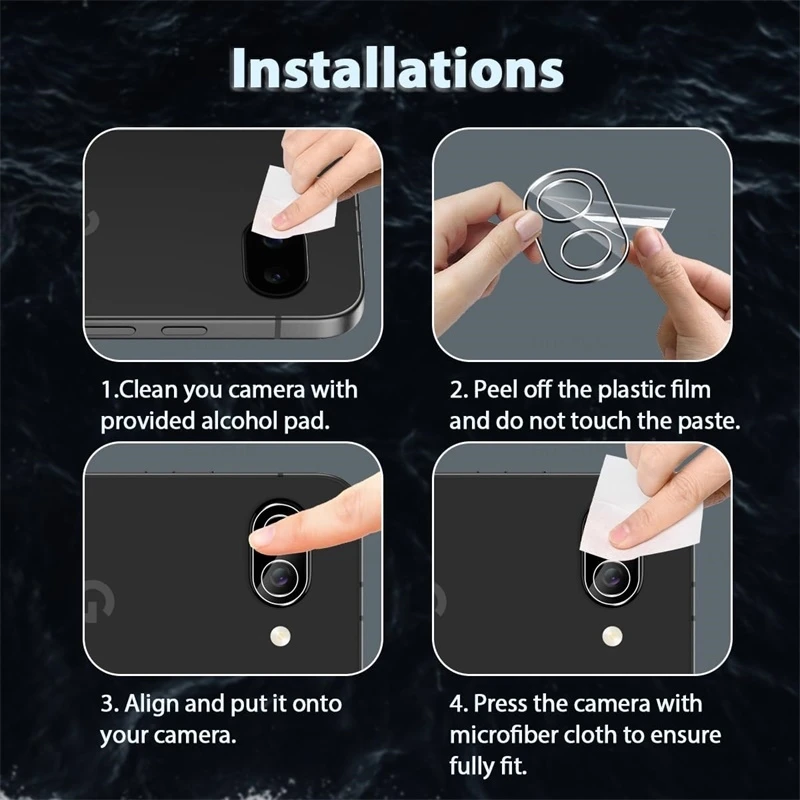 Installations

1.Clean you camera with provided alcohol pad.

2. Peel off the plastic film and do not touch the paste.

3. Align and put it onto your camera.

4. Press the camera with microfiber cloth to ensure fully fit.