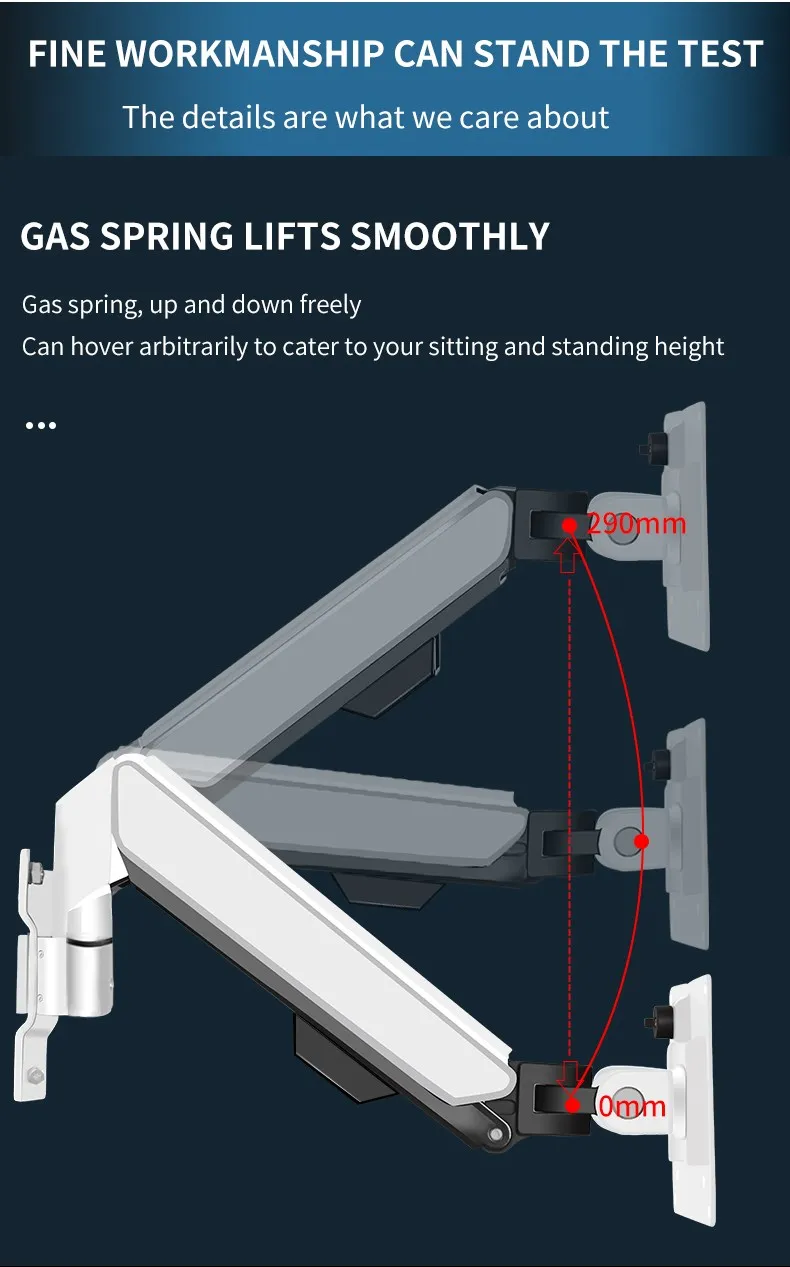 FINE WORKMANSHIP CAN STAND THE TEST

The details are what we care about

GAS SPRING LIFTS SMOOTHLY

Gas spring, up and down freely
Can hover arbitrarily to cater to your sitting and standing height

...

290mm

0mm