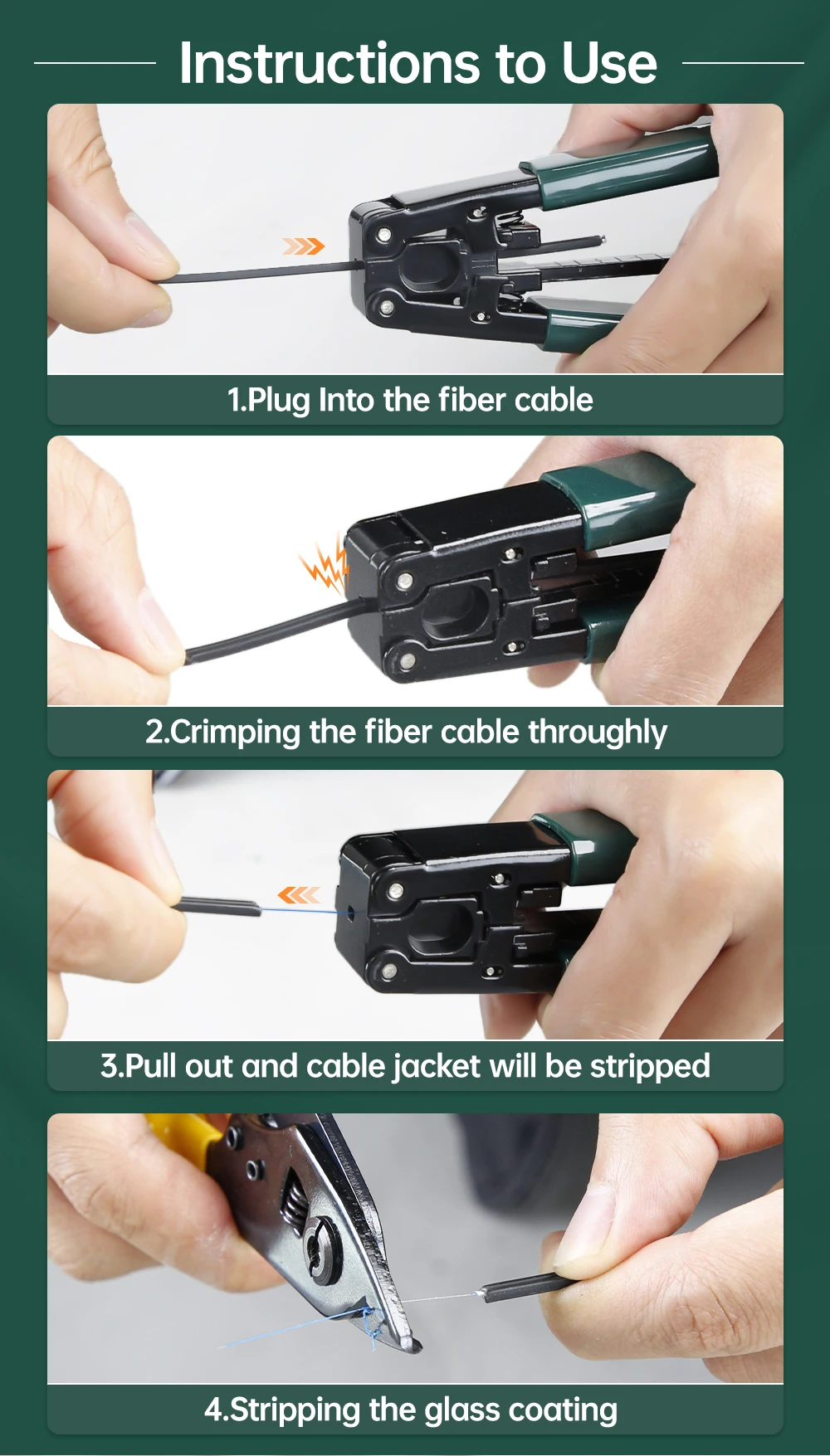 Instructions to Use

1.Plug Into the fiber cable

2.Crimping the fiber cable throughly

3.Pull out and cable jacket will be stripped

4.Stripping the glass coating