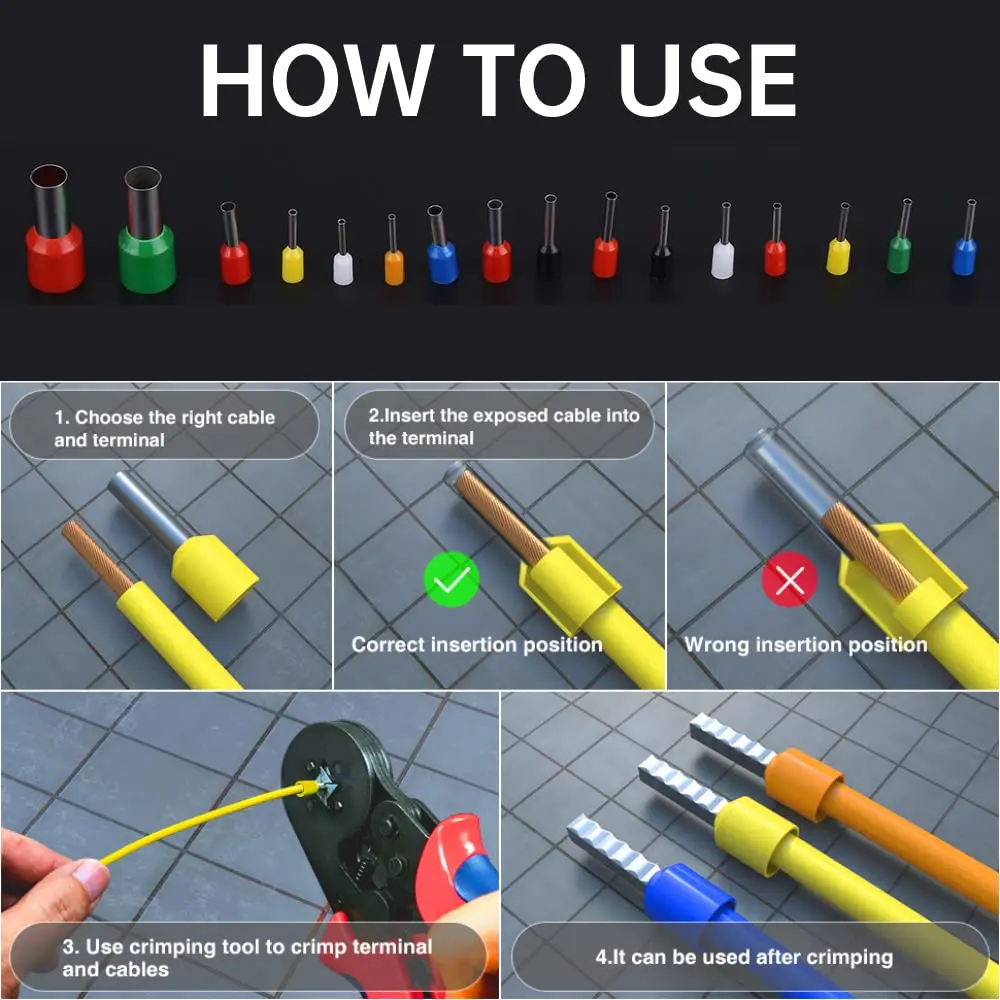 HOW TO USE

1. Choose the right cable and terminal

2.Insert the exposed cable into the terminal

Correct insertion position

Wrong insertion position

3. Use crimping tool to crimp terminal and cables

4.It can be used after crimping