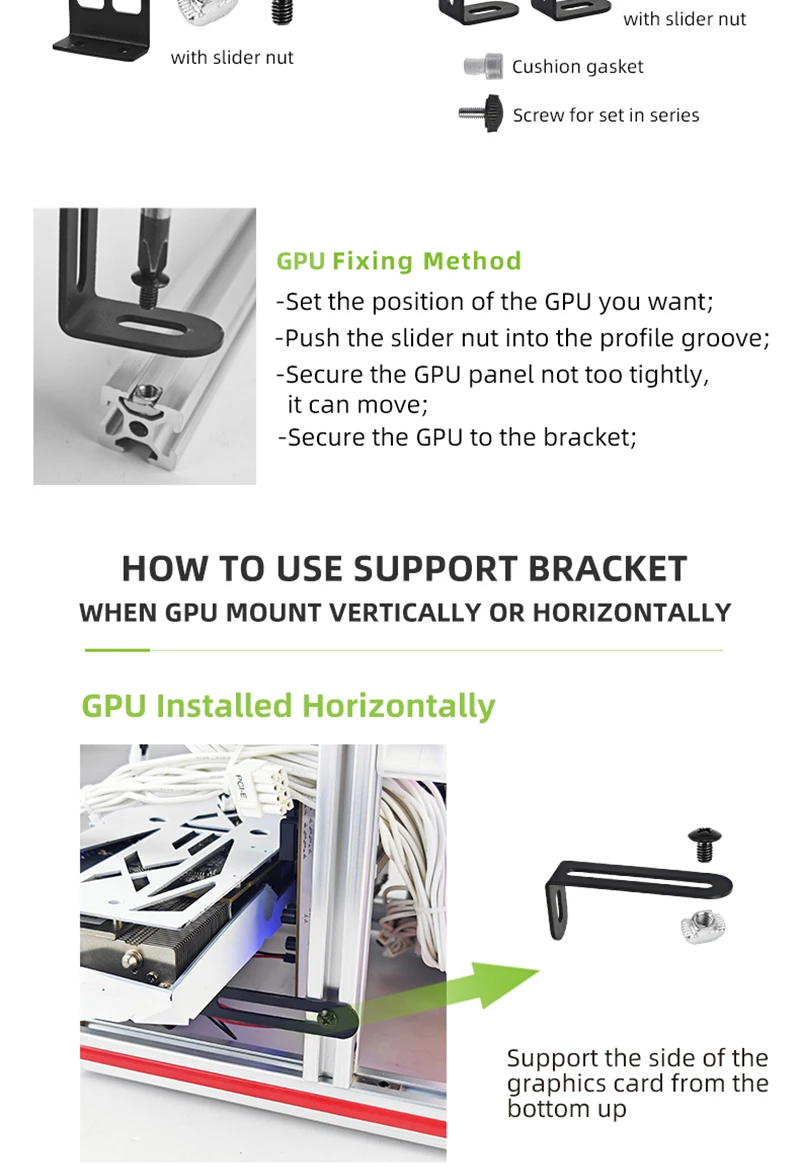 with slider nut

with slider nut

Cushion gasket

Screw for set in series

GPU Fixing Method
-Set the position of the GPU you want;
-Push the slider nut into the profile groove;
-Secure the GPU panel not too tightly, it can move;
-Secure the GPU to the bracket;

HOW TO USE SUPPORT BRACKET
WHEN GPU MOUNT VERTICALLY OR HORIZONTALLY

GPU Installed Horizontally

PCI-E

Support the side of the graphics card from the bottom up