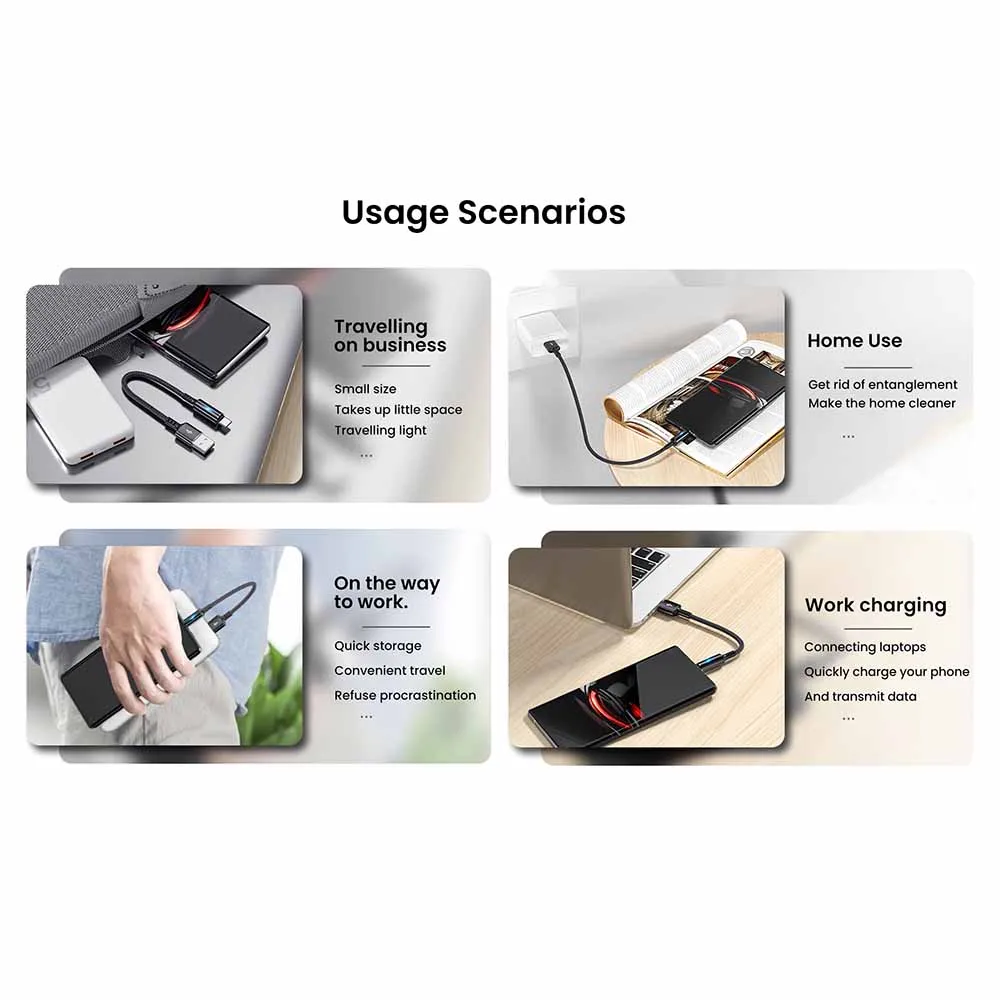 Usage Scenarios

Travelling on business

Small size
Takes up little space
Travelling light
...

Home Use

Get rid of entanglement
Make the home cleaner
...

On the way to work.

Quick storage
Convenient travel
Refuse procrastination
...

Work charging

Connecting laptops
Quickly charge your phone
And transmit data
...