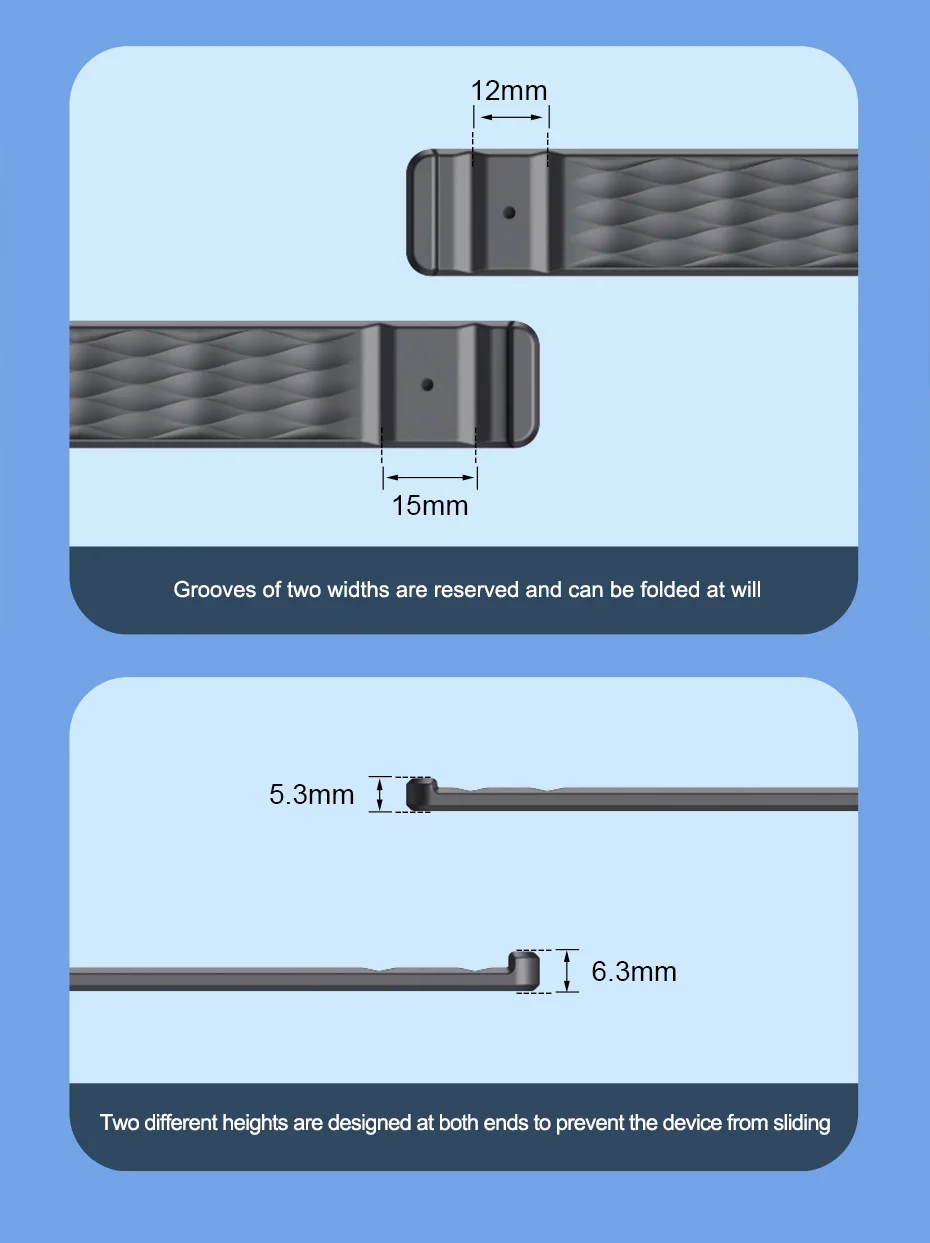 12mm

15mm

Grooves of two widths are reserved and can be folded at will

5.3mm

6.3mm

Two different heights are designed at both ends to prevent the device from sliding