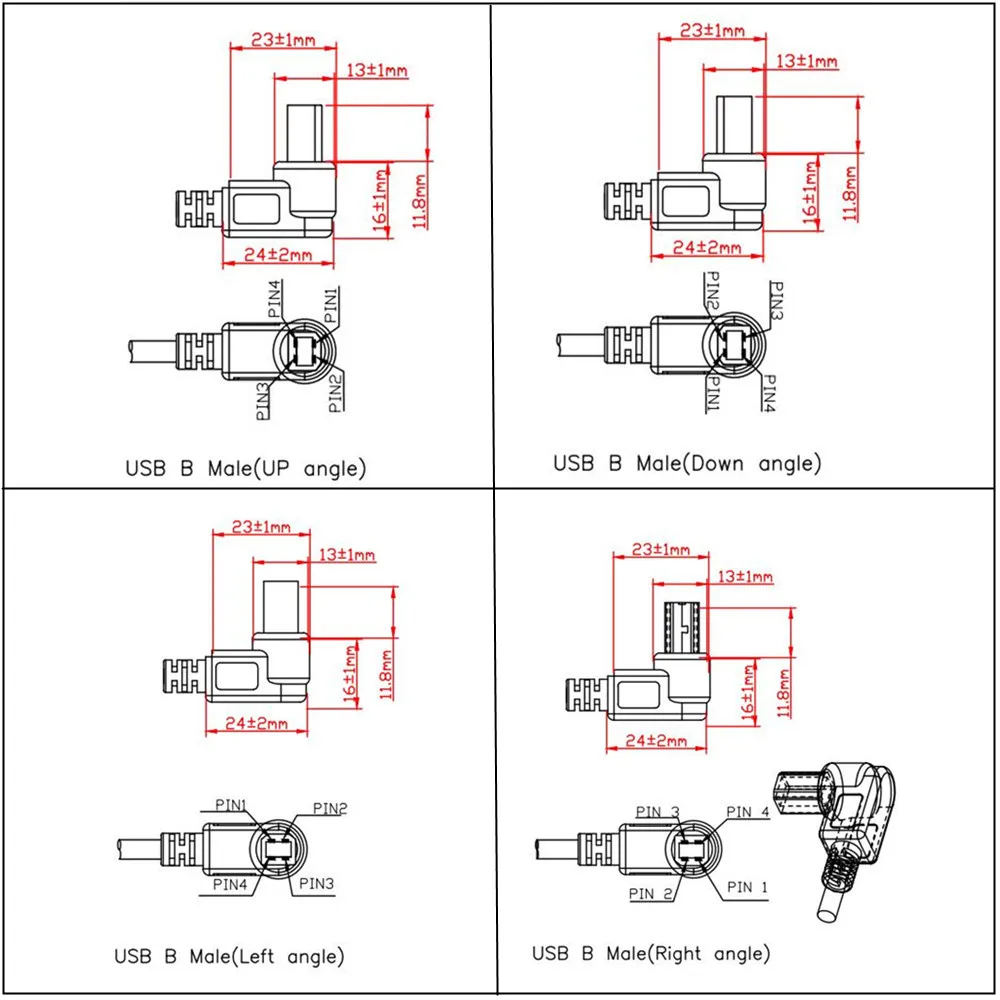 23±1mm
13±1mm
16±1mm
11.8mm
24±2mm
PIN4
PIN1
PIN3
PIN2

USB B Male(UP angle)

23±1mm
13±1mm
16±1mm
11.8mm
24±2mm
PIN2
PIN3
PIN1
PIN4

USB B Male(Down angle)

23±1mm
13±1mm
16±1mm
11.8mm
24±2mm
PIN1
PIN2
PIN4
PIN3

USB B Male(Left angle)

23±1mm
13±1mm
16±1mm
11.8mm
24±2mm
PIN 3
PIN 4
PIN 2
PIN 1

USB B Male(Right angle)