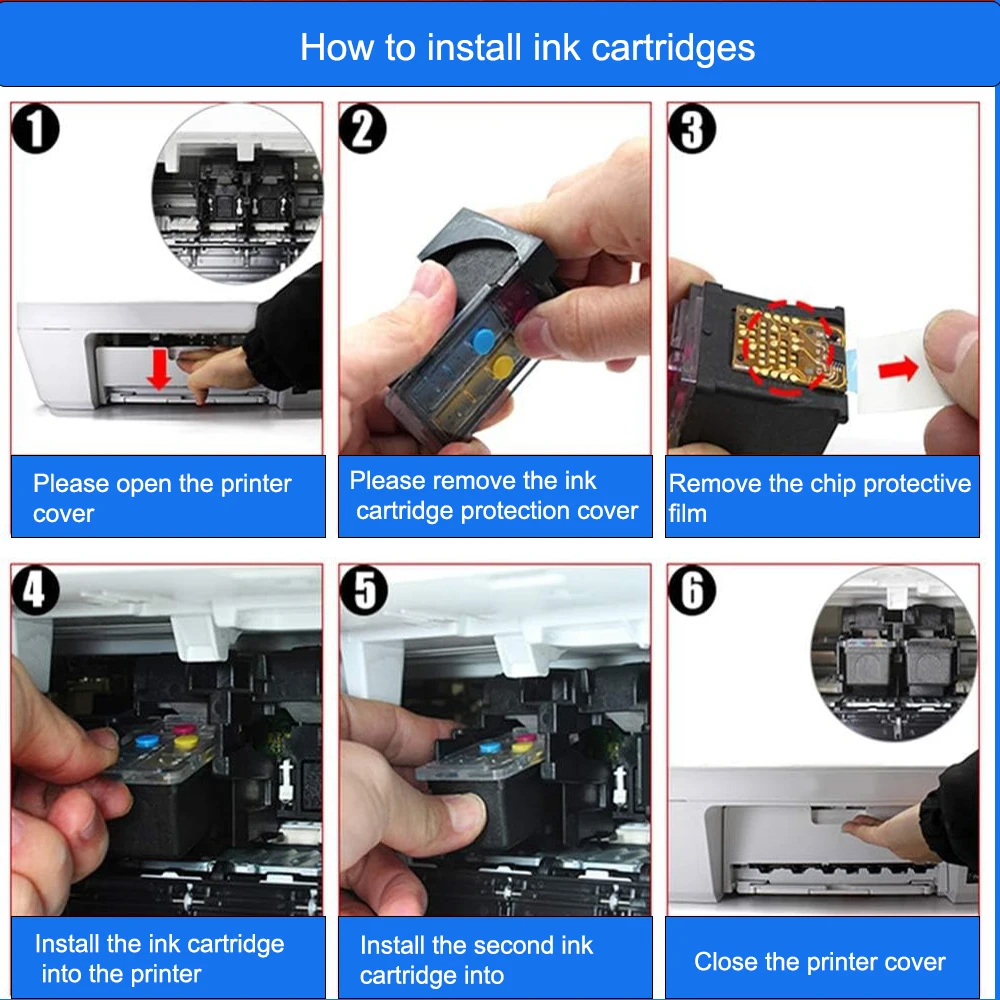 How to install ink cartridges

1
Please open the printer cover

2
Please remove the ink cartridge protection cover

3
Remove the chip protective film

4
Install the ink cartridge into the printer

5
Install the second ink cartridge into

6
Close the printer cover