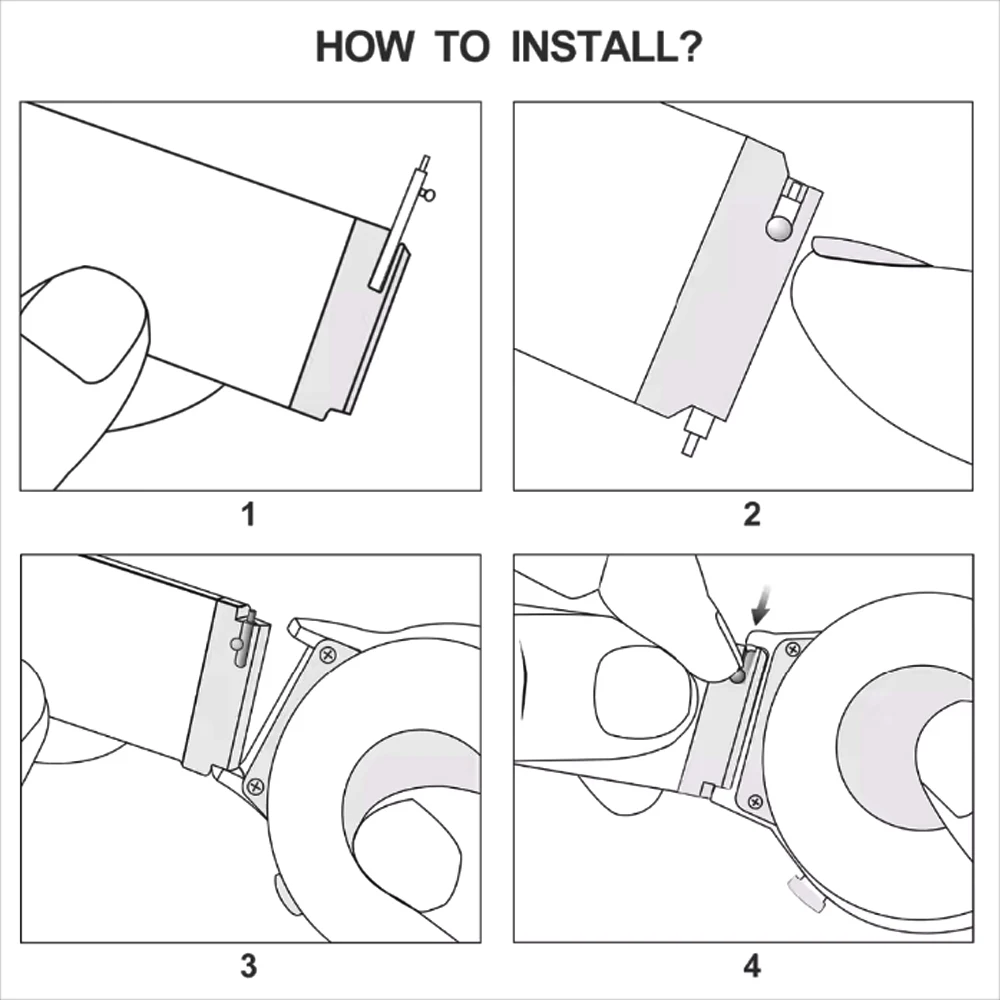 HOW TO INSTALL?

1

2

3

4