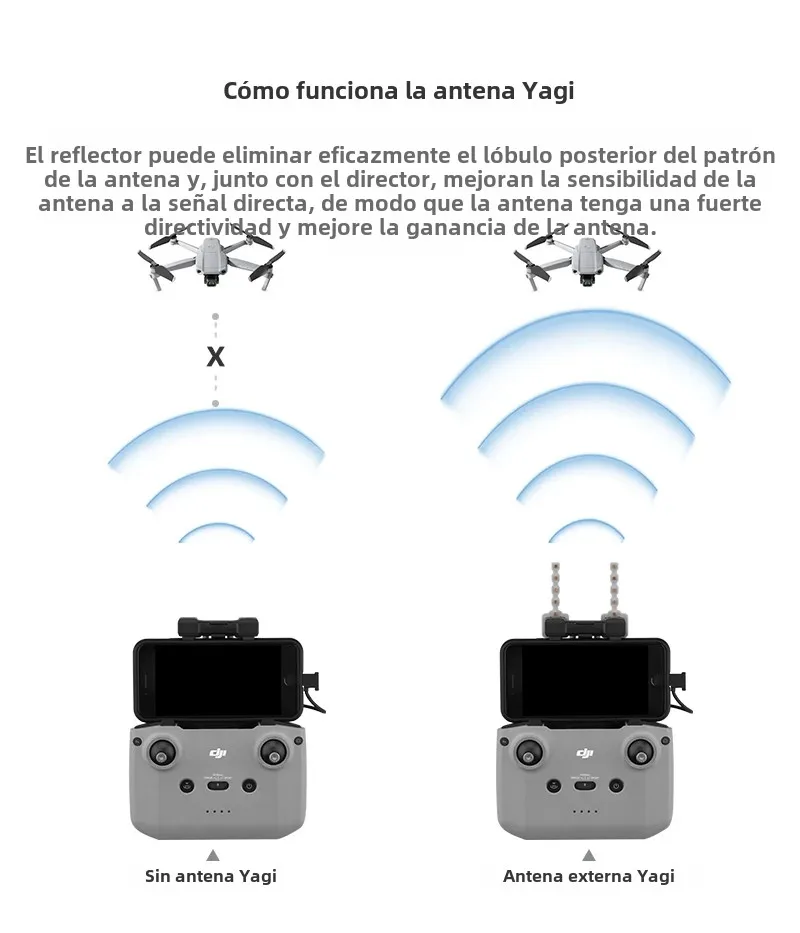 Cómo funciona la antena Yagi

El reflector puede eliminar eficazmente el lóbulo posterior del patrón de la antena y, junto con el director, mejoran la sensibilidad de la antena a la señal directa, de modo que la antena tenga una fuerte directividad y mejore la ganancia de la antena.

X

dji

dji

Sin antena Yagi

Antena externa Yagi