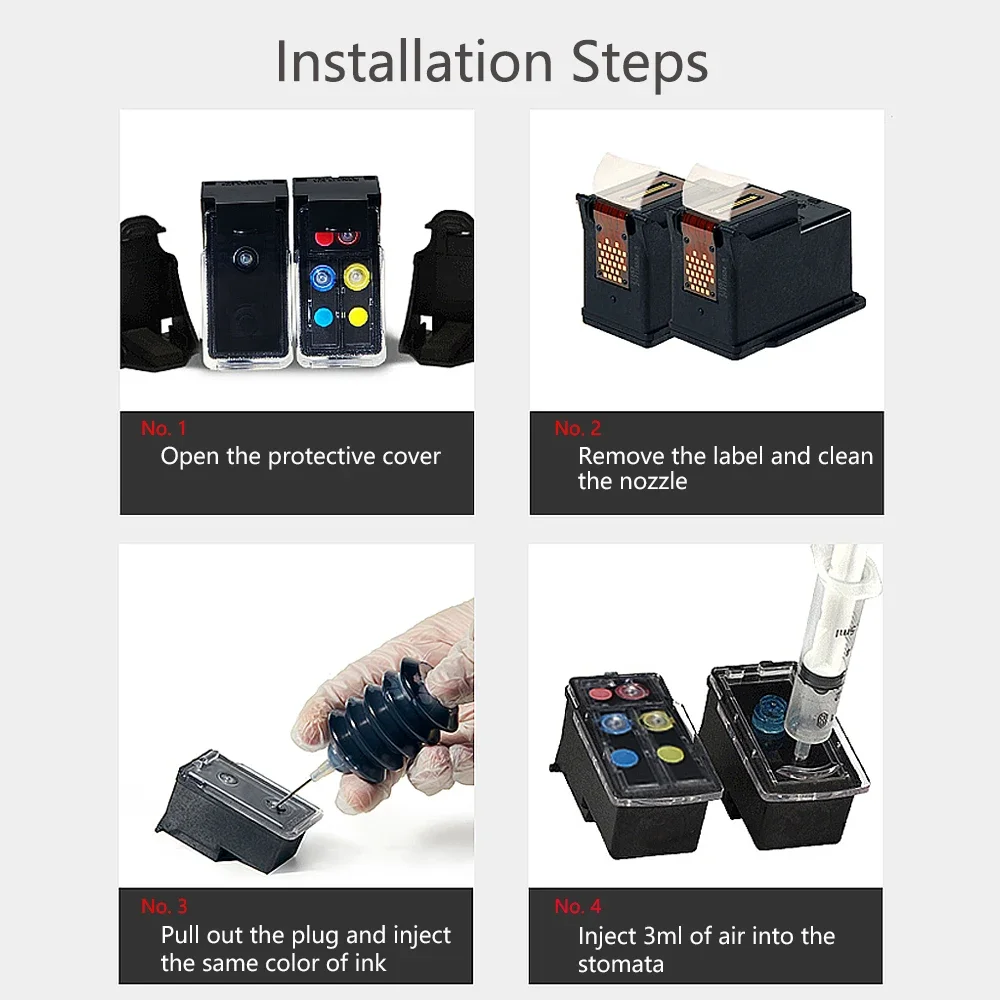 Installation Steps

No. 1
Open the protective cover

No. 2
Remove the label and clean the nozzle

No. 3
Pull out the plug and inject the same color of ink

No. 4
Inject 3ml of air into the stomata