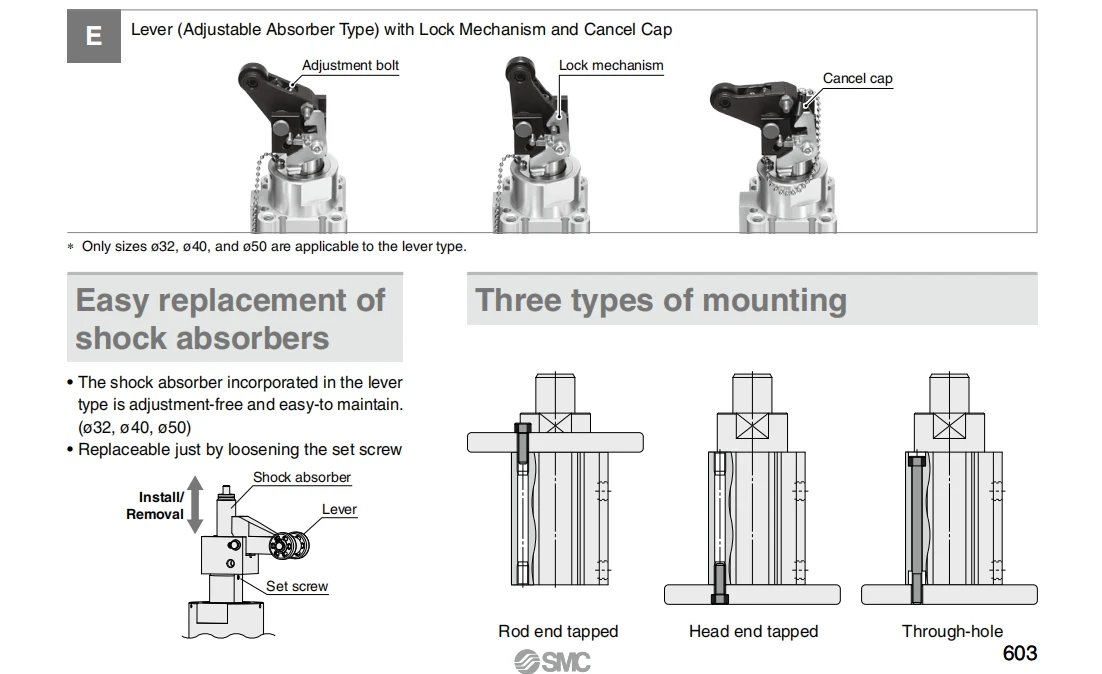 E

Lever (Adjustable Absorber Type) with Lock Mechanism and Cancel Cap

Adjustment bolt

Lock mechanism

Cancel cap

∗ Only sizes ø32, ø40, and ø50 are applicable to the lever type.

Easy replacement of shock absorbers

• The shock absorber incorporated in the lever type is adjustment-free and easy-to maintain. (ø32, ø40, ø50)
• Replaceable just by loosening the set screw

Install/ Removal

Shock absorber

Lever

Set screw

Three types of mounting

Rod end tapped

Head end tapped

Through-hole

SMC

603