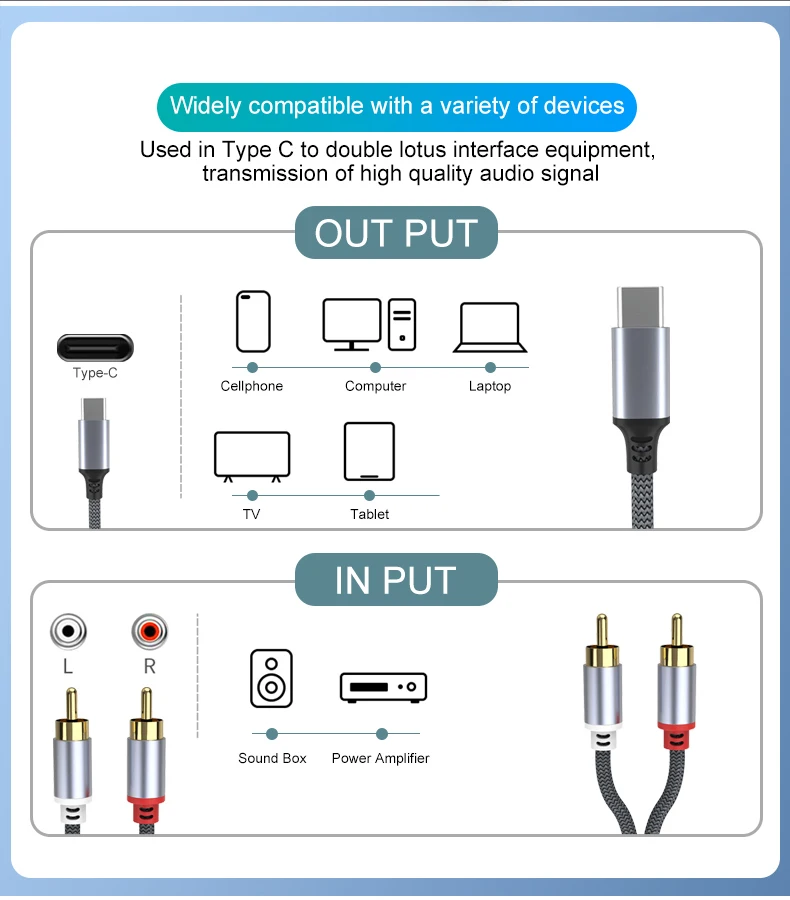 Widely compatible with a variety of devices

Used in Type C to double lotus interface equipment, transmission of high quality audio signal

OUT PUT

Type-C

Cellphone

Computer

Laptop

TV

Tablet

IN PUT

L

R

Sound Box

Power Amplifier