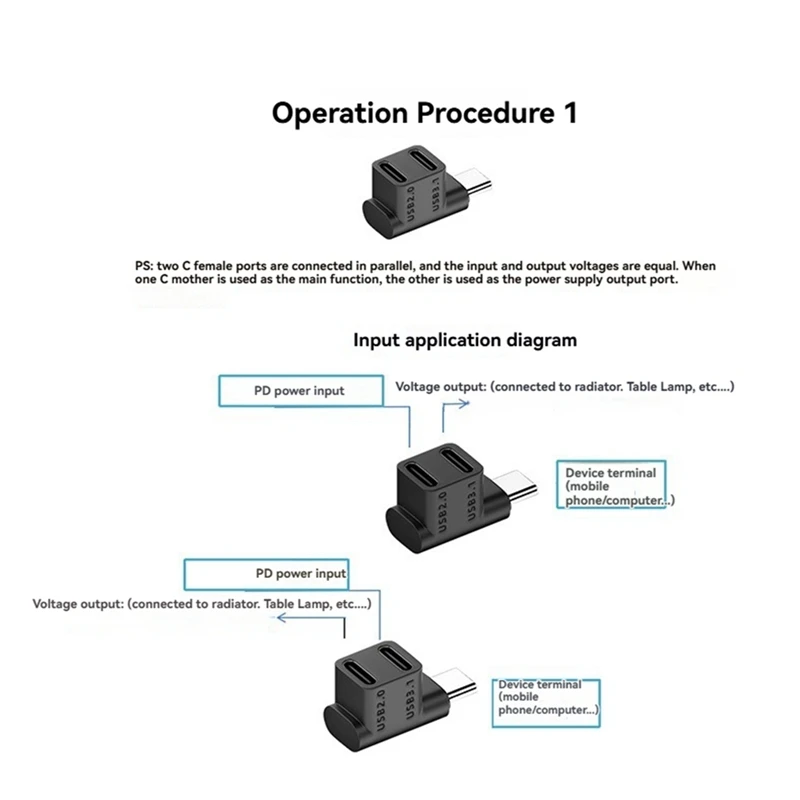 Operation Procedure 1

USB2.0 USB3.1

PS: two C female ports are connected in parallel, and the input and output voltages are equal. When one C mother is used as the main function, the other is used as the power supply output port.

Input application diagram

PD power input

Voltage output: (connected to radiator. Table Lamp, etc....)

USB2.0 USB3.1

Device terminal (mobile phone/computer...)

PD power input

Voltage output: (connected to radiator. Table Lamp, etc....)

USB2.0 USB3.1

Device terminal (mobile phone/computer...)