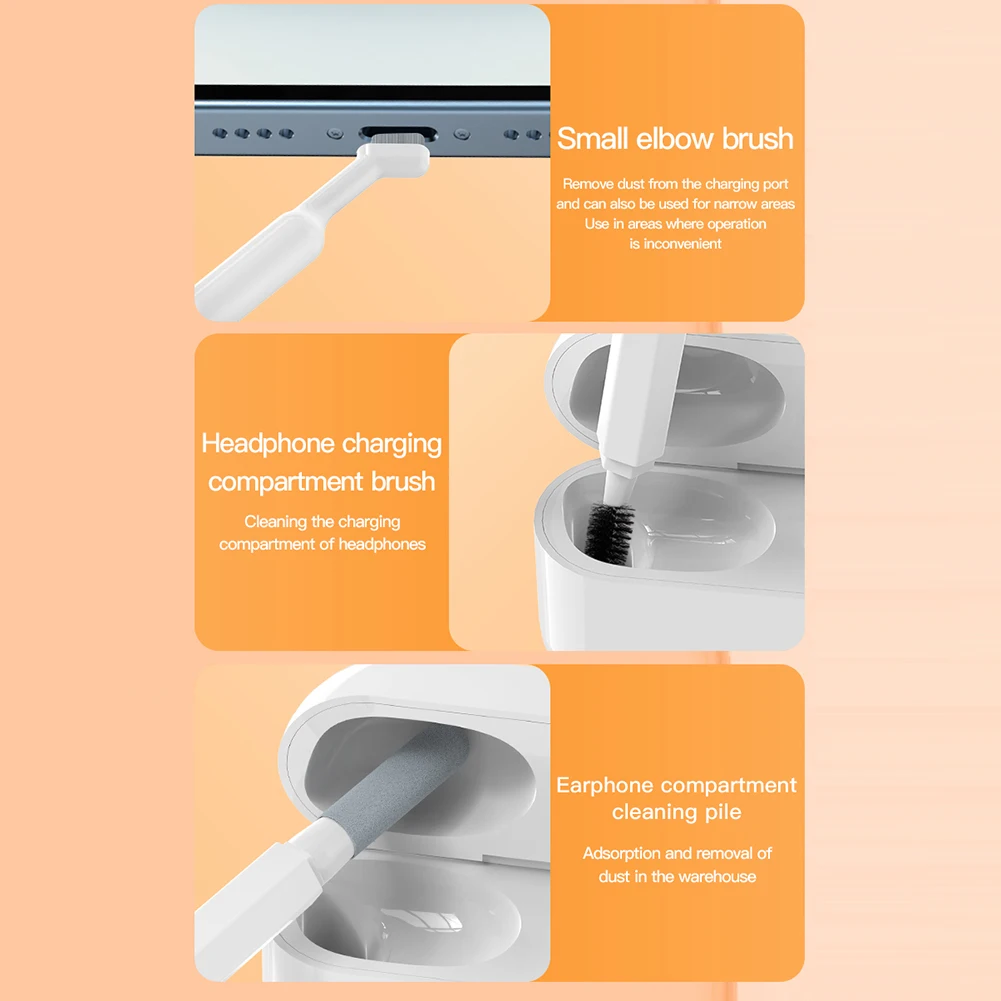 Small elbow brush

Remove dust from the charging port and can also be used for narrow areas Use in areas where operation is inconvenient

Headphone charging compartment brush

Cleaning the charging compartment of headphones

Earphone compartment cleaning pile

Adsorption and removal of dust in the warehouse