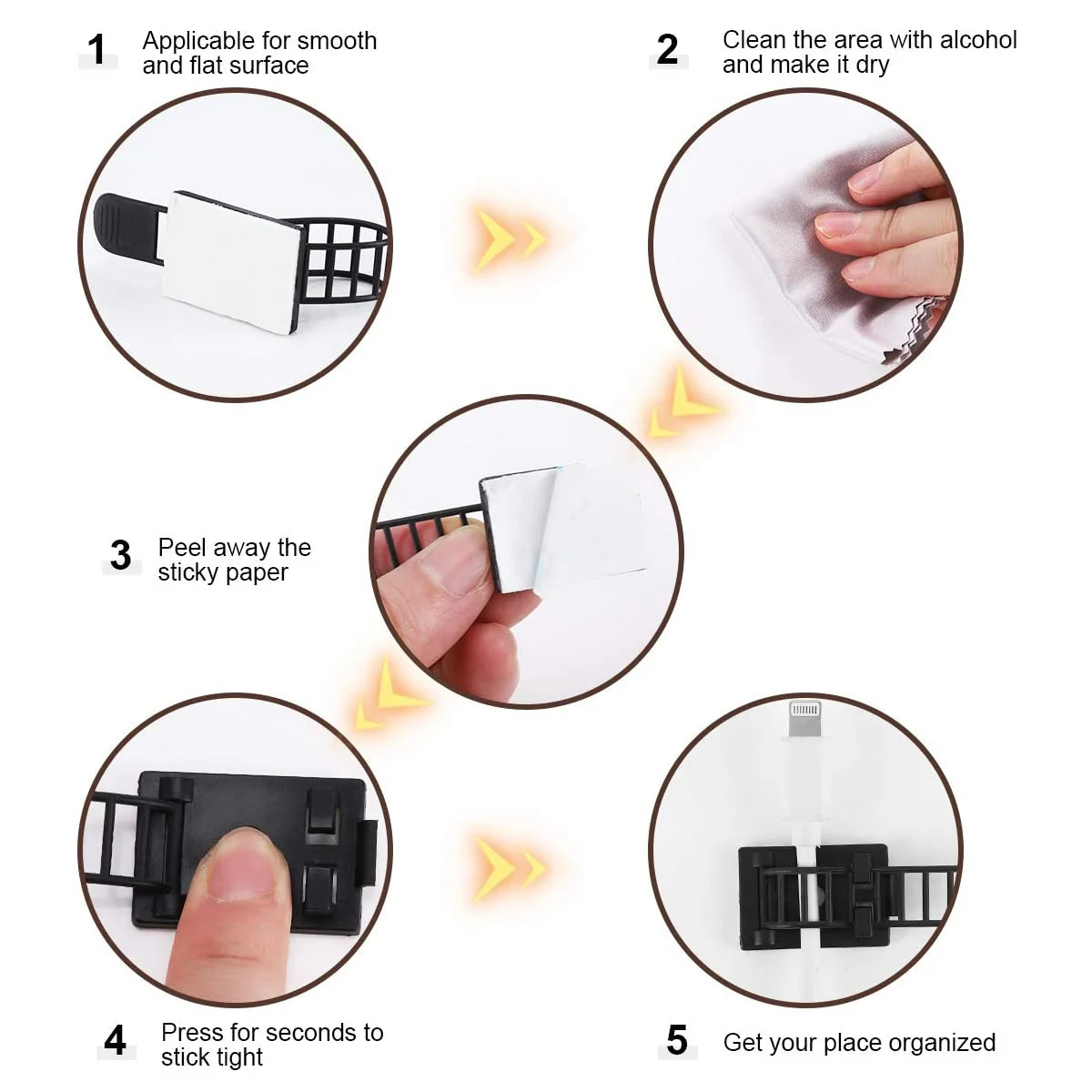 1 Applicable for smooth and flat surface

2 Clean the area with alcohol and make it dry

3 Peel away the sticky paper

4 Press for seconds to stick tight

5 Get your place organized