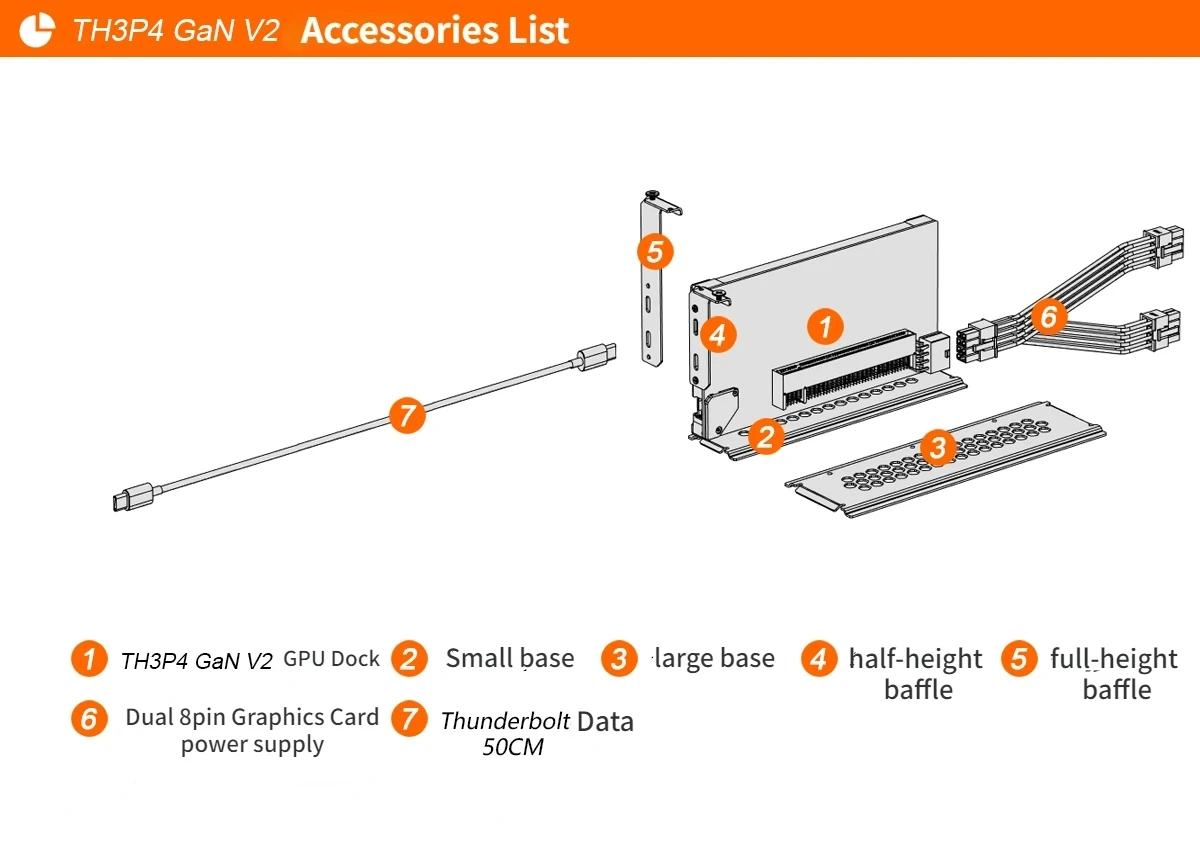 TH3P4 GaN V2 Accessories List

5

4

1

6

7

2

3

1 TH3P4 GaN V2 GPU Dock 2 Small base 3 large base 4 half-height baffle 5 full-height baffle

6 Dual 8pin Graphics Card power supply 7 Thunderbolt Data 50CM